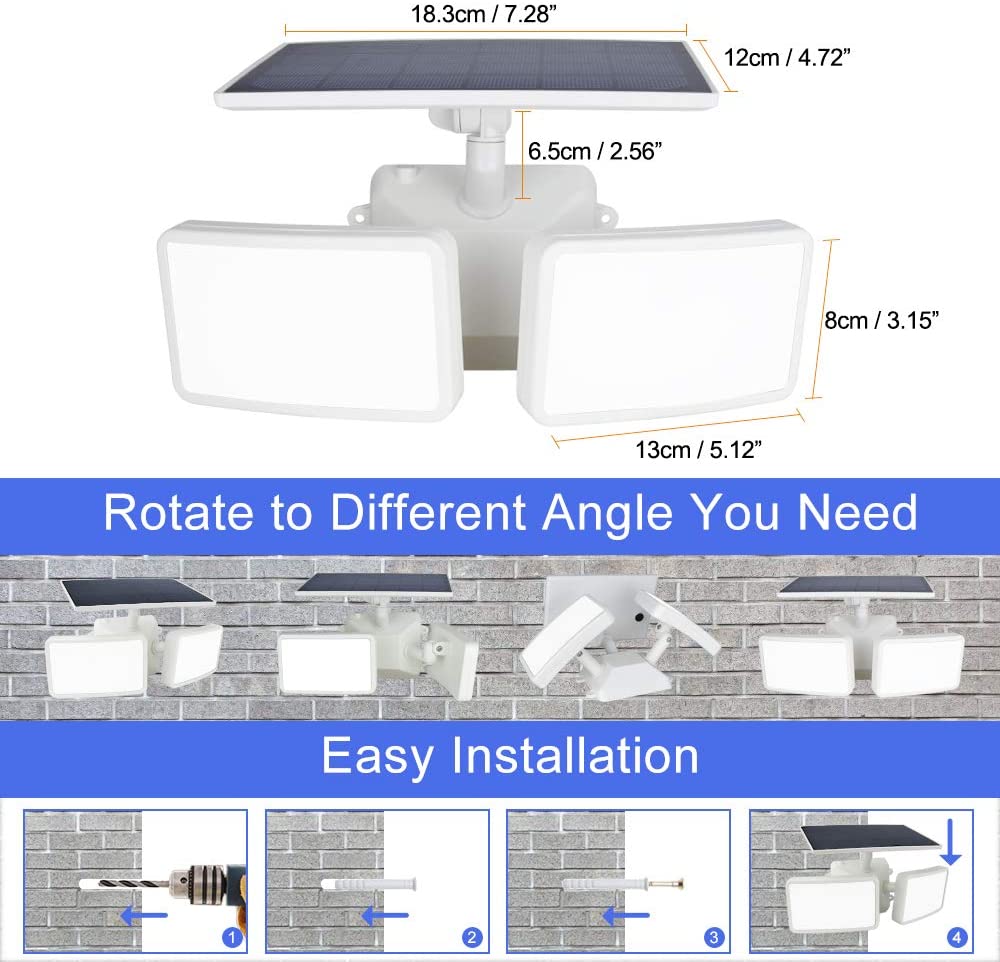 18.3cm / 7.28”

12cm / 4.72”

6.5cm / 2.56”

8cm / 3.15”

13cm / 5.12”

Rotate to Different Angle You Need

Easy Installation

1

2

3

4