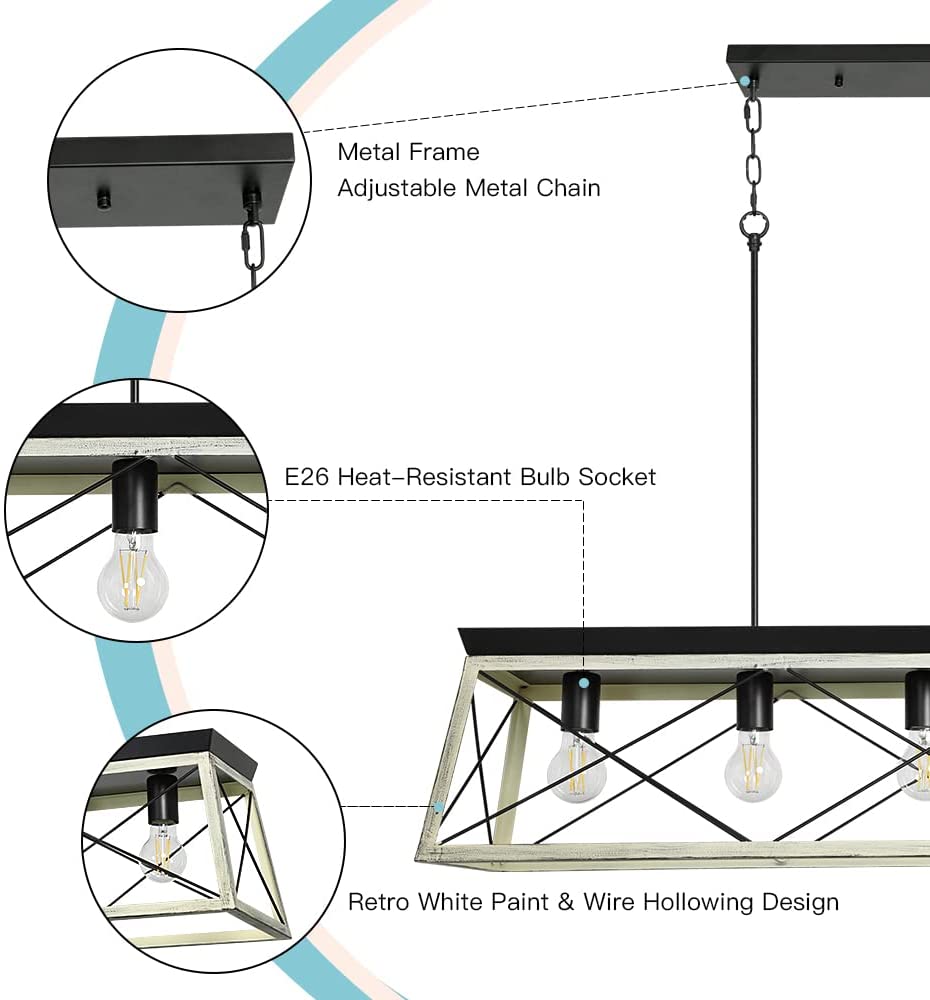 Metal Frame
Adjustable Metal Chain

E26 Heat-Resistant Bulb Socket

Retro White Paint & Wire Hollowing Design