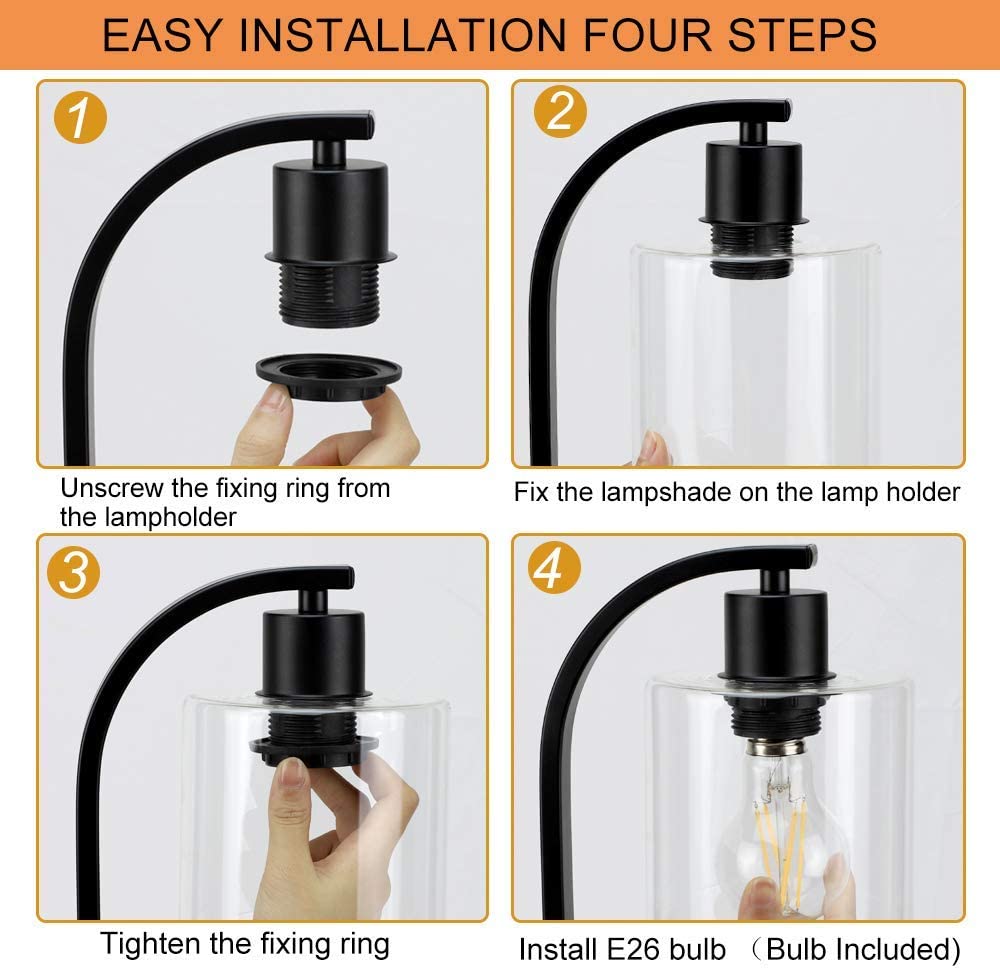 EASY INSTALLATION FOUR STEPS

1

Unscrew the fixing ring from the lampholder

2

Fix the lampshade on the lamp holder

3

Tighten the fixing ring

4

Install E26 bulb （Bulb Included)