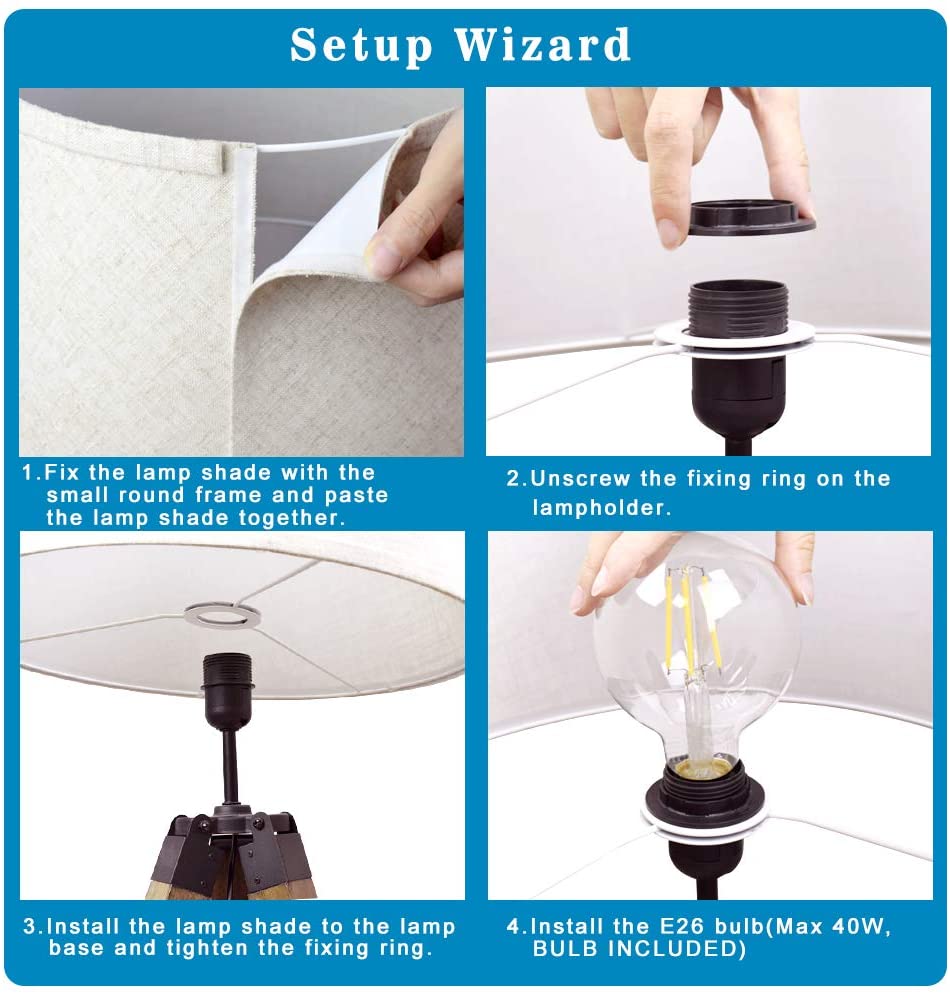 Setup Wizard

1.Fix the lamp shade with the small round frame and paste the lamp shade together.

2.Unscrew the fixing ring on the lampholder.

3.Install the lamp shade to the lamp base and tighten the fixing ring.

4.Install the E26 bulb(Max 40W, BULB INCLUDED)