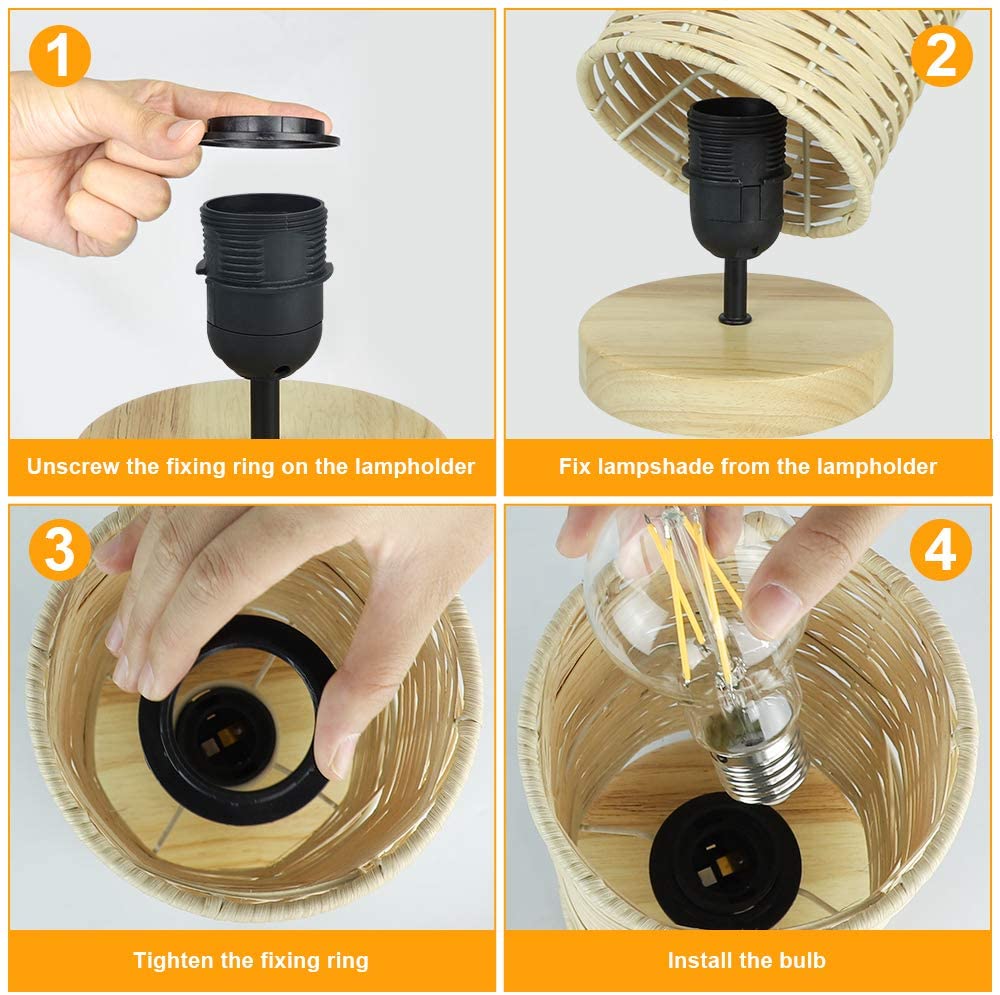 1

Unscrew the fixing ring on the lampholder

2

Fix lampshade from the lampholder

3

Tighten the fixing ring

4

Install the bulb