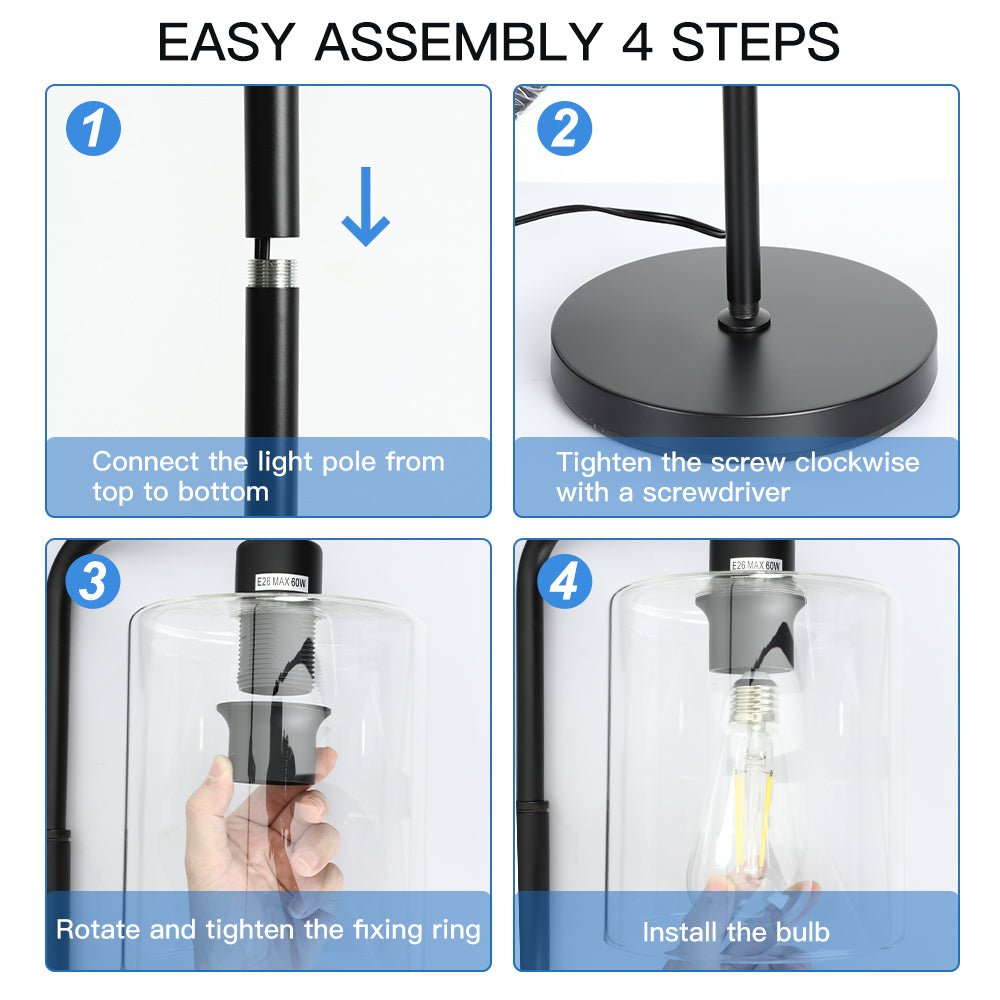 EASY ASSEMBLY 4 STEPS

1

Connect the light pole from top to bottom

2

Tighten the screw clockwise with a screwdriver

3

E26 MAX 60W

Rotate and tighten the fixing ring

4

E26 MAX 60W

Install the bulb