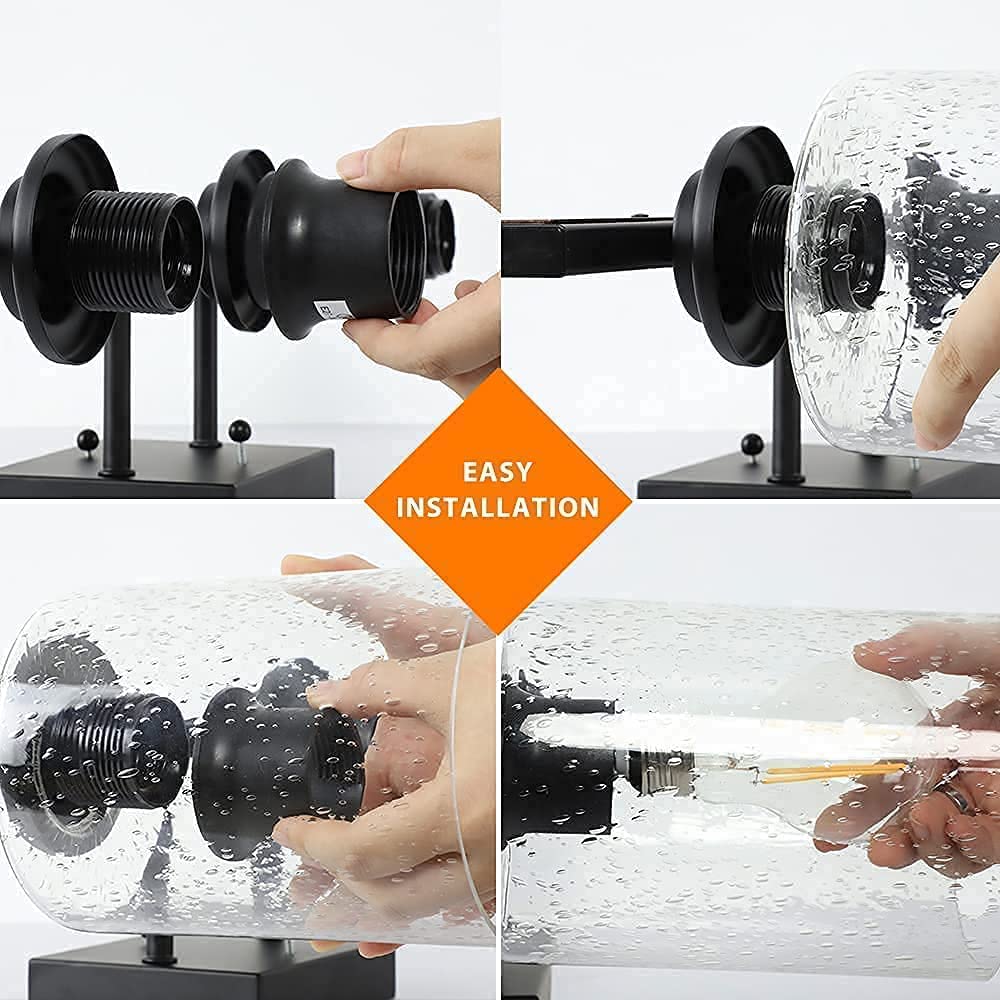 EASY
INSTALLATION