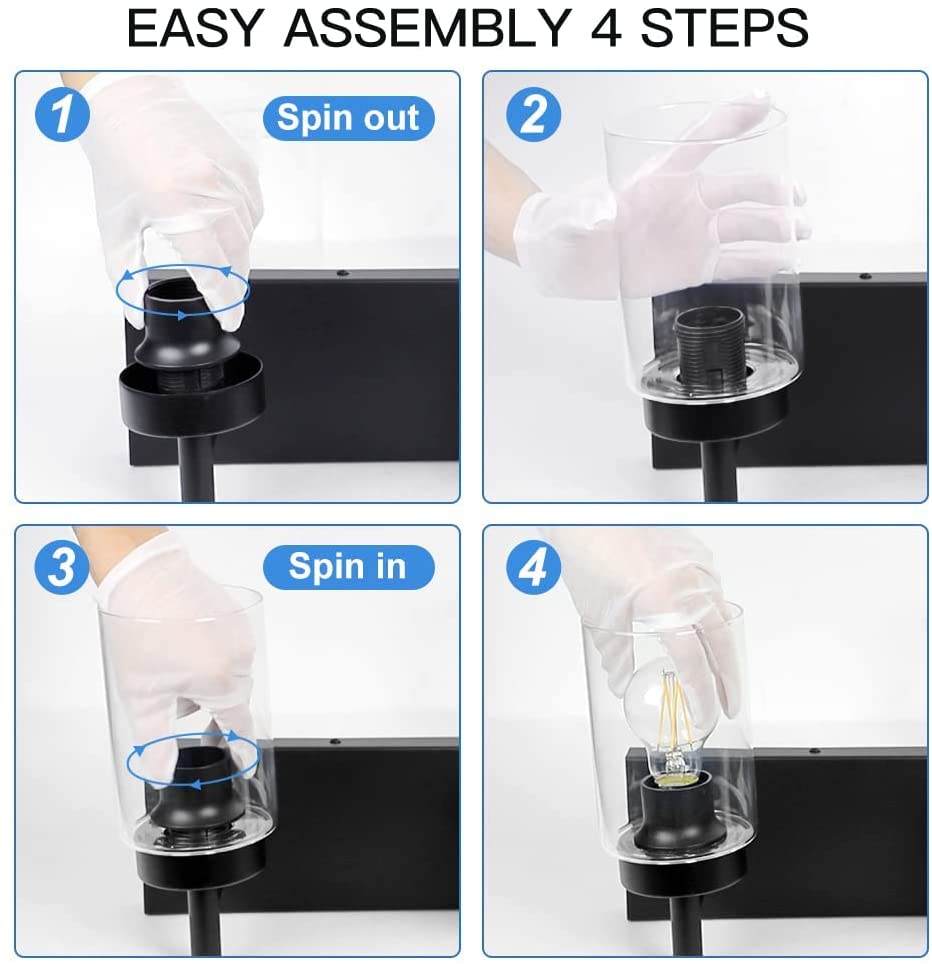 EASY ASSEMBLY 4 STEPS

1 Spin out

2

3 Spin in

4