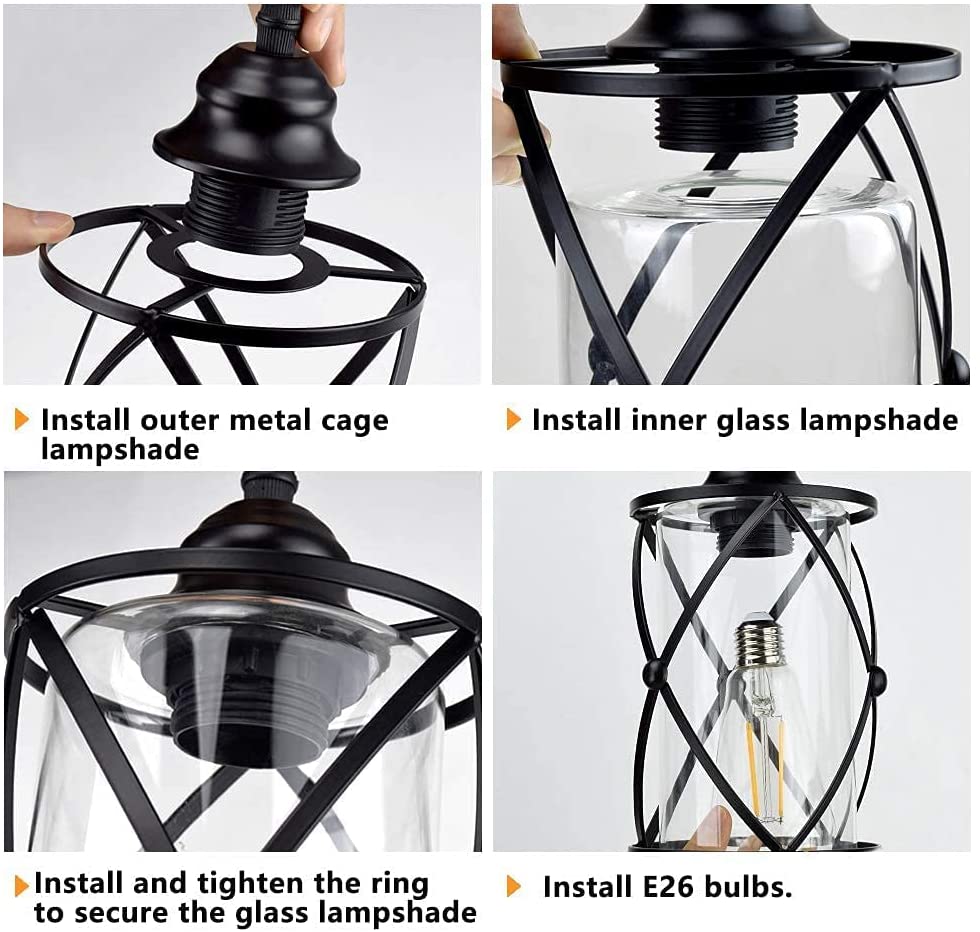 Install outer metal cage lampshade

Install inner glass lampshade

Install and tighten the ring to secure the glass lampshade

Install E26 bulbs.