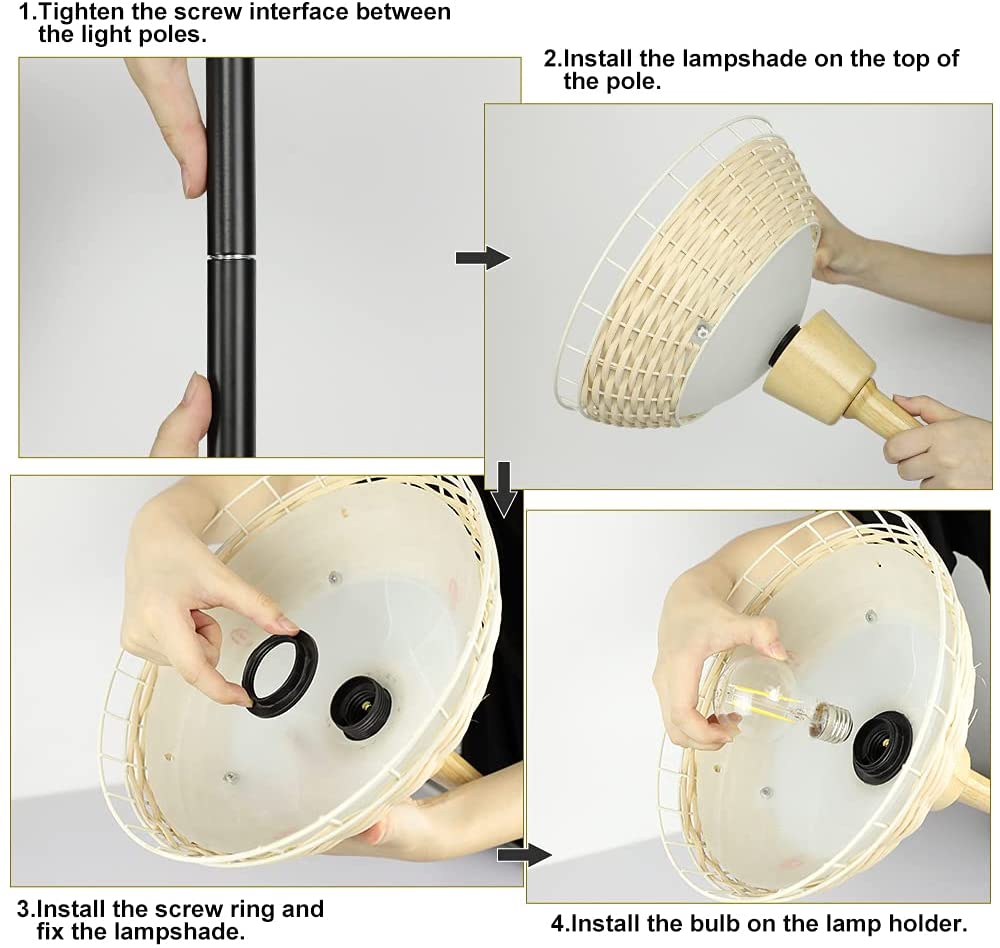 1.Tighten the screw interface between the light poles.

2.Install the lampshade on the top of the pole.

3.Install the screw ring and fix the lampshade.

4.Install the bulb on the lamp holder.