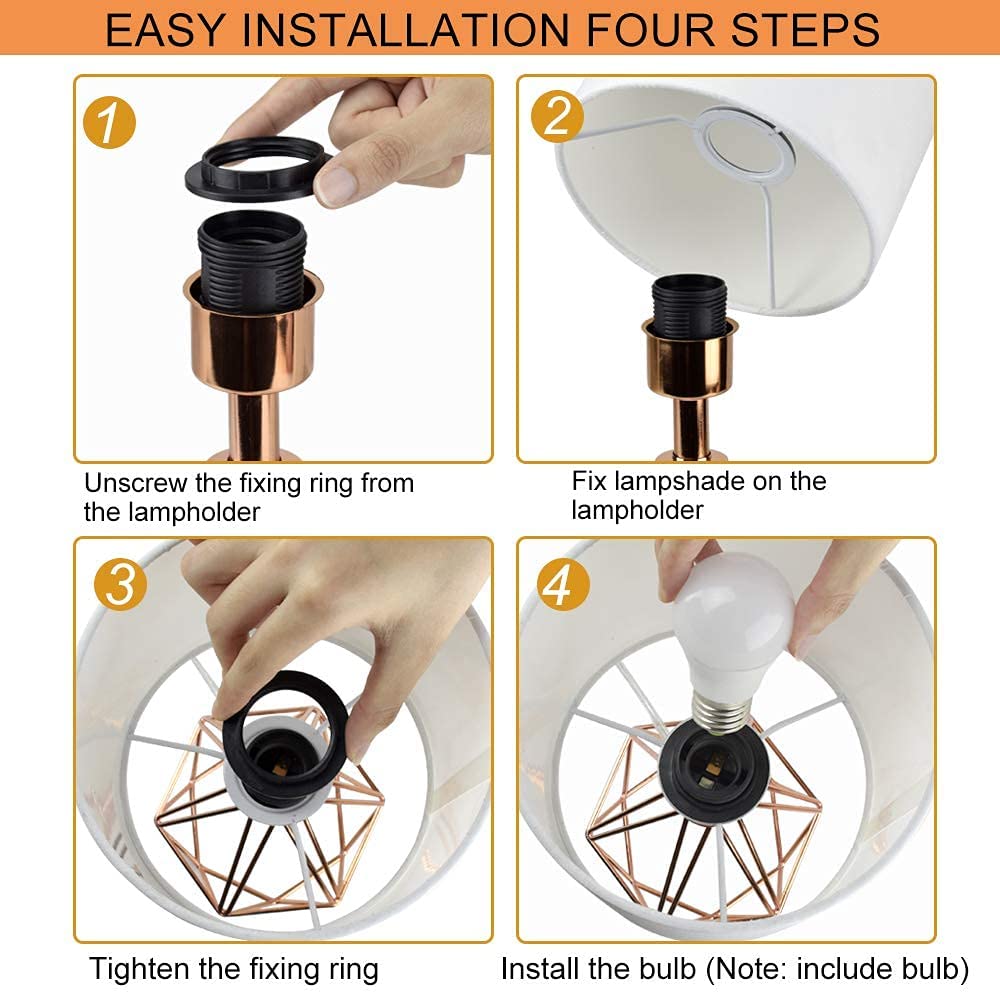 EASY INSTALLATION FOUR STEPS

1

Unscrew the fixing ring from the lampholder

2

Fix lampshade on the lampholder

3

Tighten the fixing ring

4

Install the bulb (Note: include bulb)