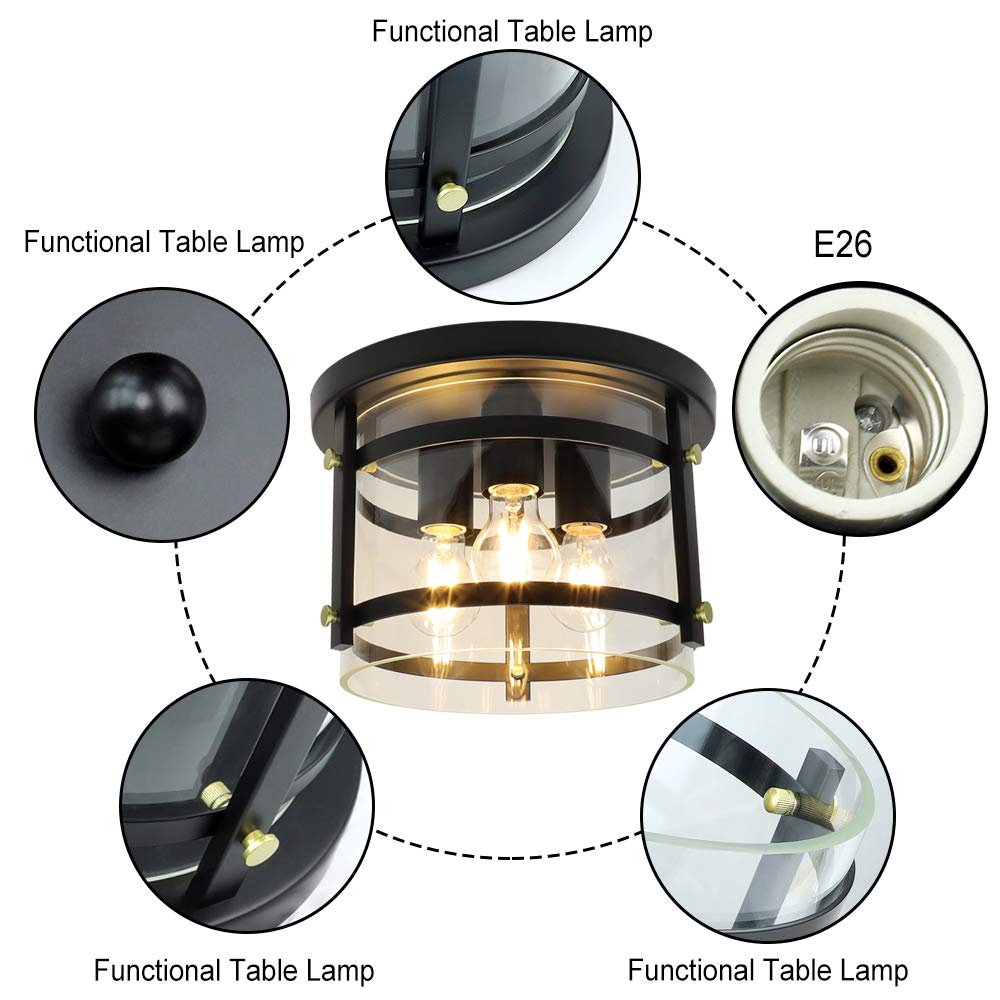 Functional Table Lamp

Functional Table Lamp

E26

Functional Table Lamp

Functional Table Lamp