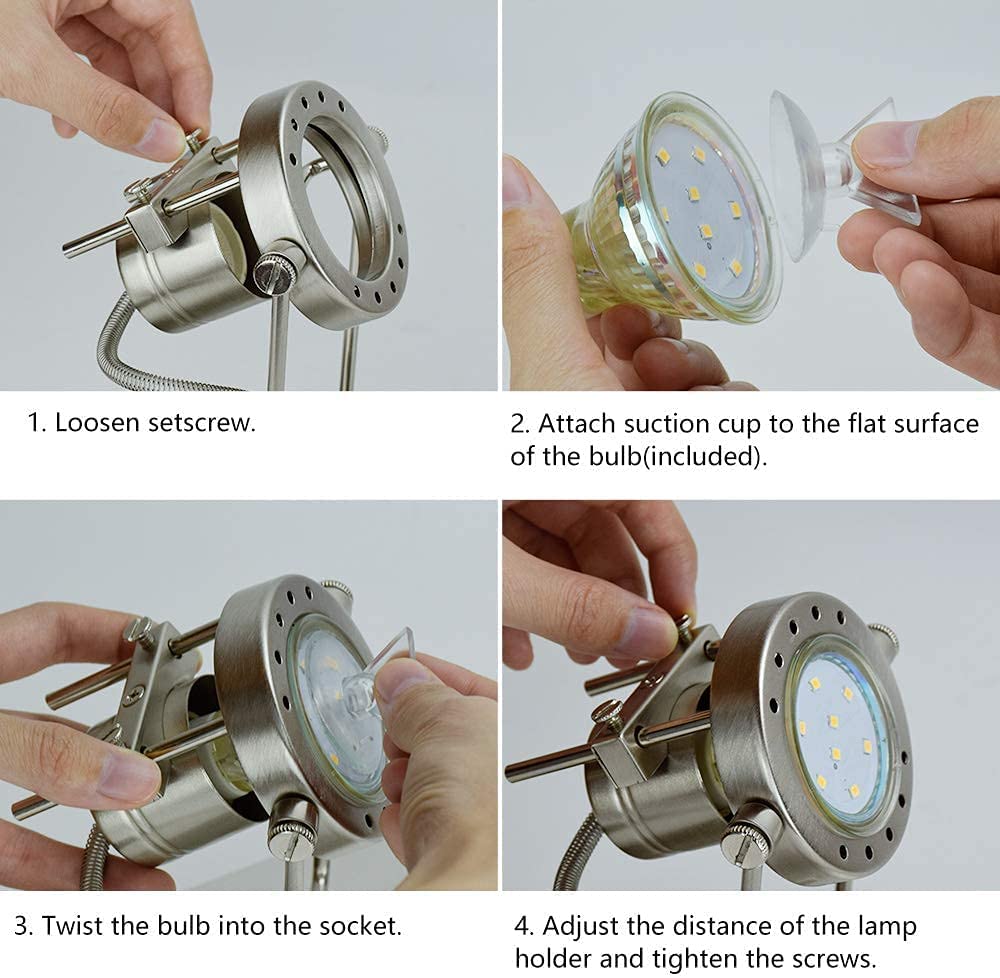 1. Loosen setscrew.

2. Attach suction cup to the flat surface of the bulb(included).

3. Twist the bulb into the socket.

4. Adjust the distance of the lamp holder and tighten the screws.