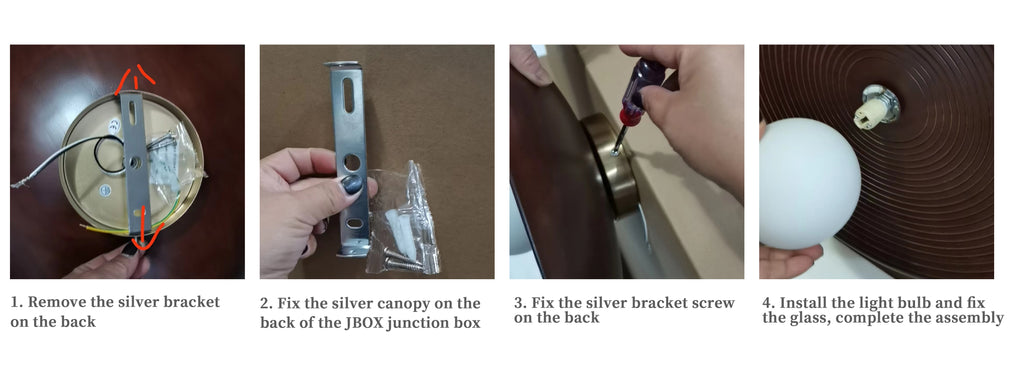 1. Remove the silver bracket on the back

2. Fix the silver canopy on the back of the JBOX junction box

3. Fix the silver bracket screw on the back

4. Install the light bulb and fix the glass, complete the assembly