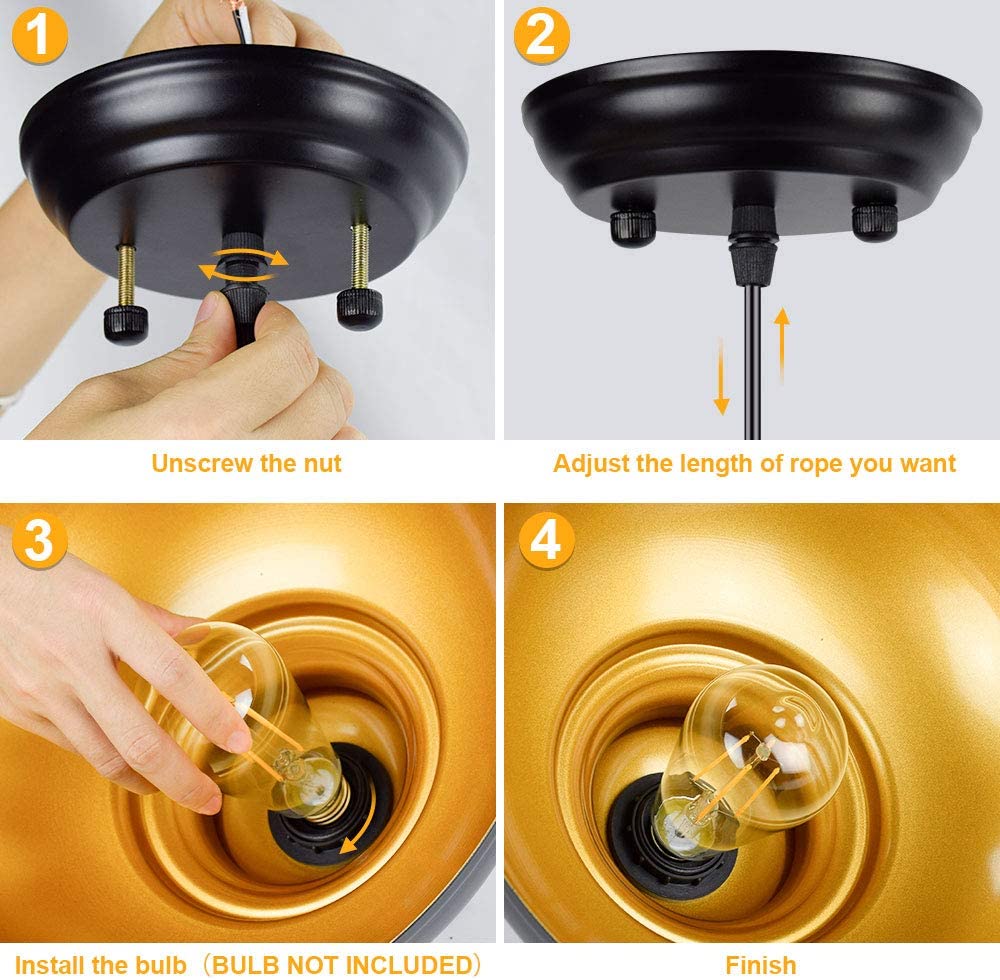 1

Unscrew the nut

2

Adjust the length of rope you want

3

Install the bulb（BULB NOT INCLUDED）

4

Finish