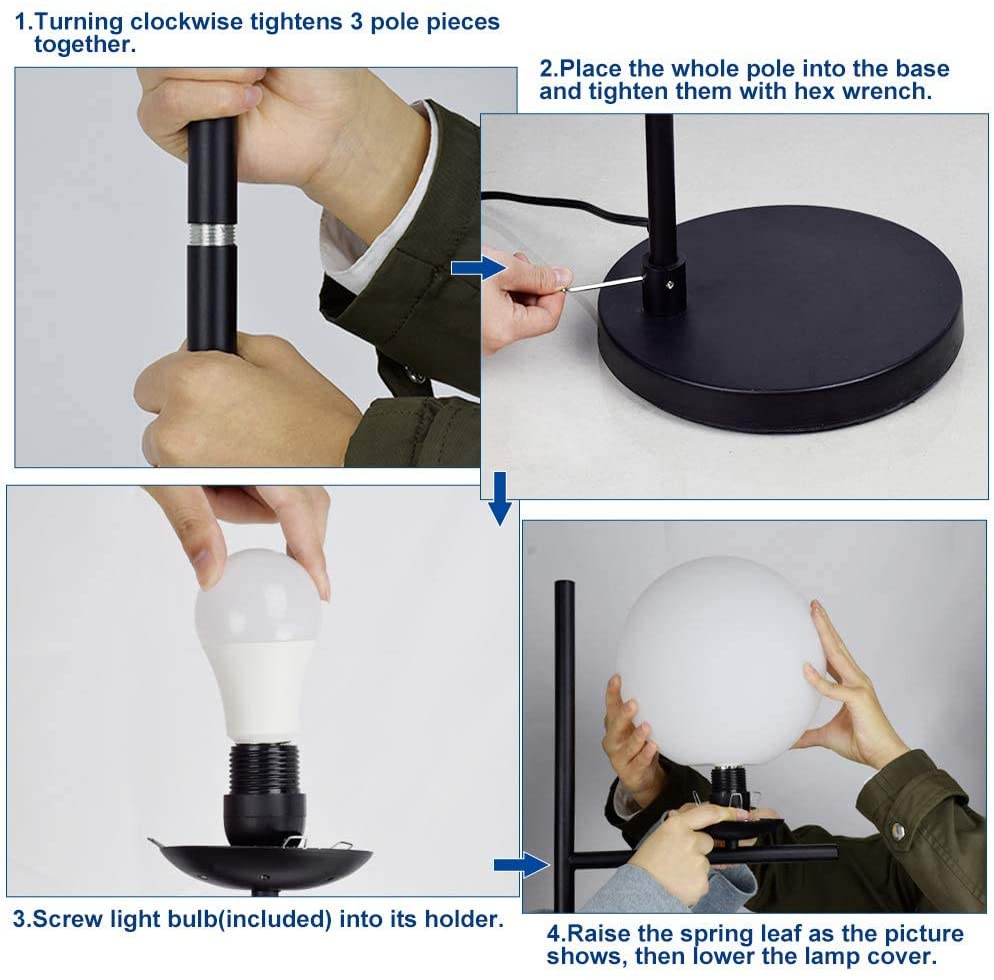 1.Turning clockwise tightens 3 pole pieces together.

2.Place the whole pole into the base and tighten them with hex wrench.

3.Screw light bulb(included) into its holder.

4.Raise the spring leaf as the picture shows, then lower the lamp cover.