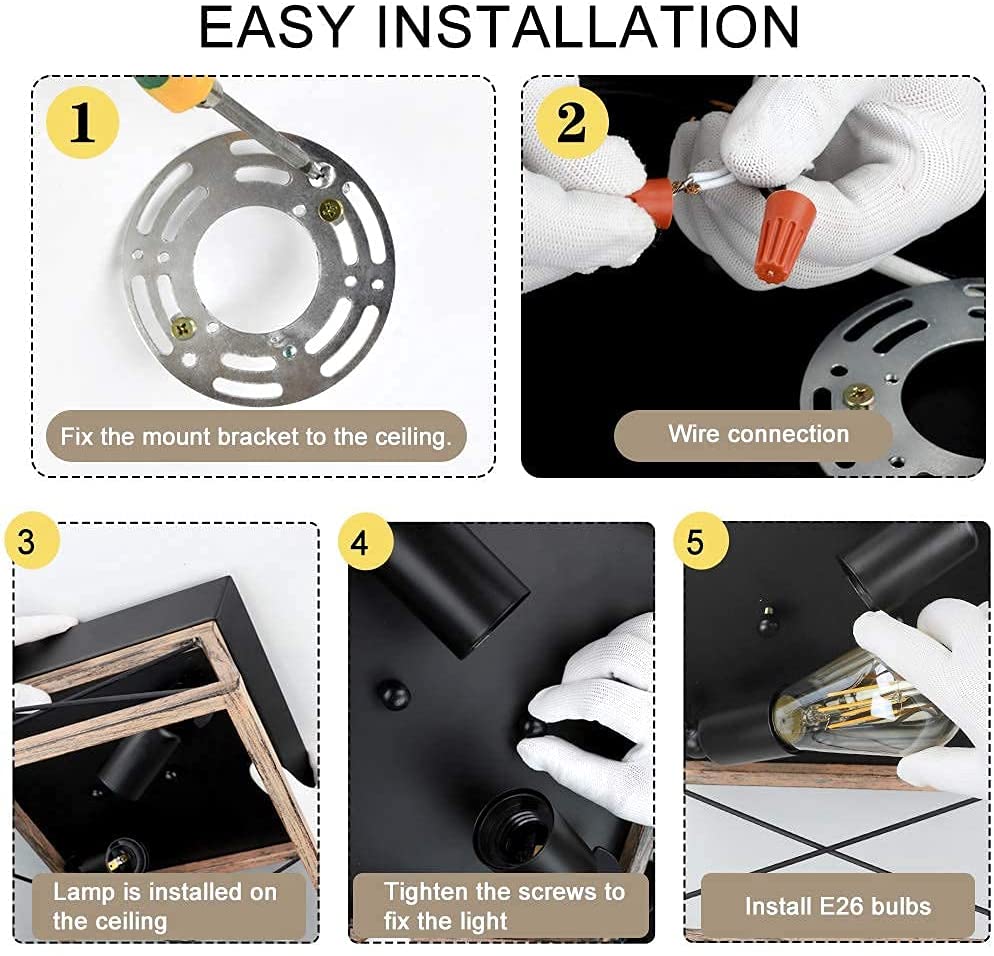 EASY INSTALLATION

1

Fix the mount bracket to the ceiling.

2

Wire connection

3

Lamp is installed on the ceiling

4

Tighten the screws to fix the light

5

Install E26 bulbs