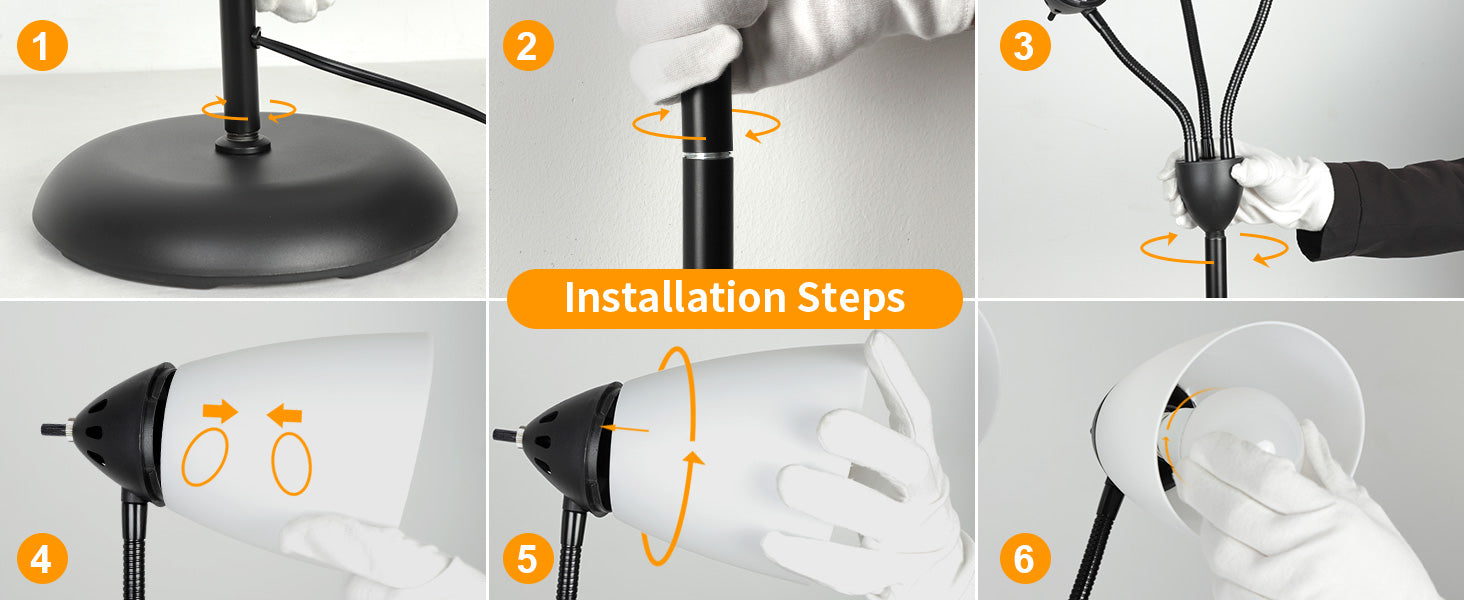 1

2

3

Installation Steps

4

5

6