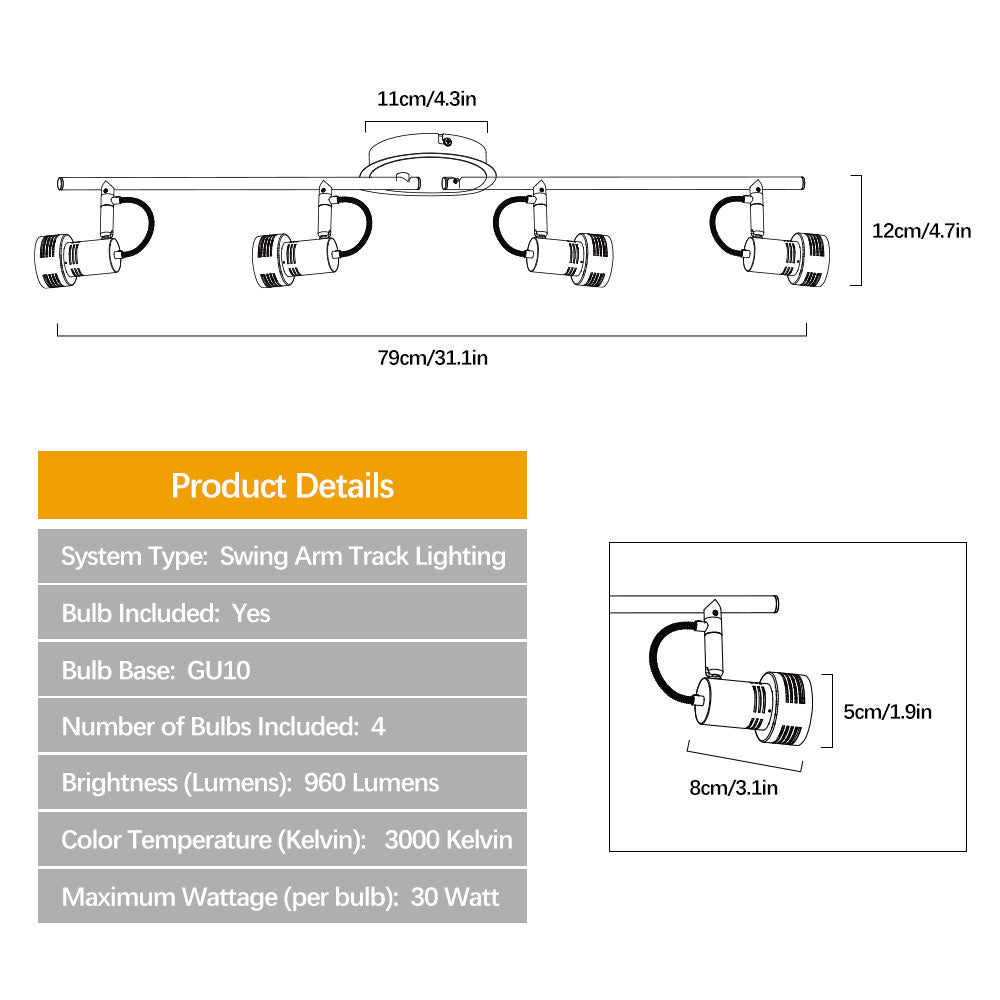 11cm/4.3in

12cm/4.7in

79cm/31.1in

Product Details

System Type: Swing Arm Track Lighting

Bulb Included: Yes

Bulb Base: GU10

Number of Bulbs Included: 4

Brightness (Lumens): 960 Lumens

Color Temperature (Kelvin): 3000 Kelvin

Maximum Wattage (per bulb): 30 Watt

5cm/1.9in

8cm/3.1in