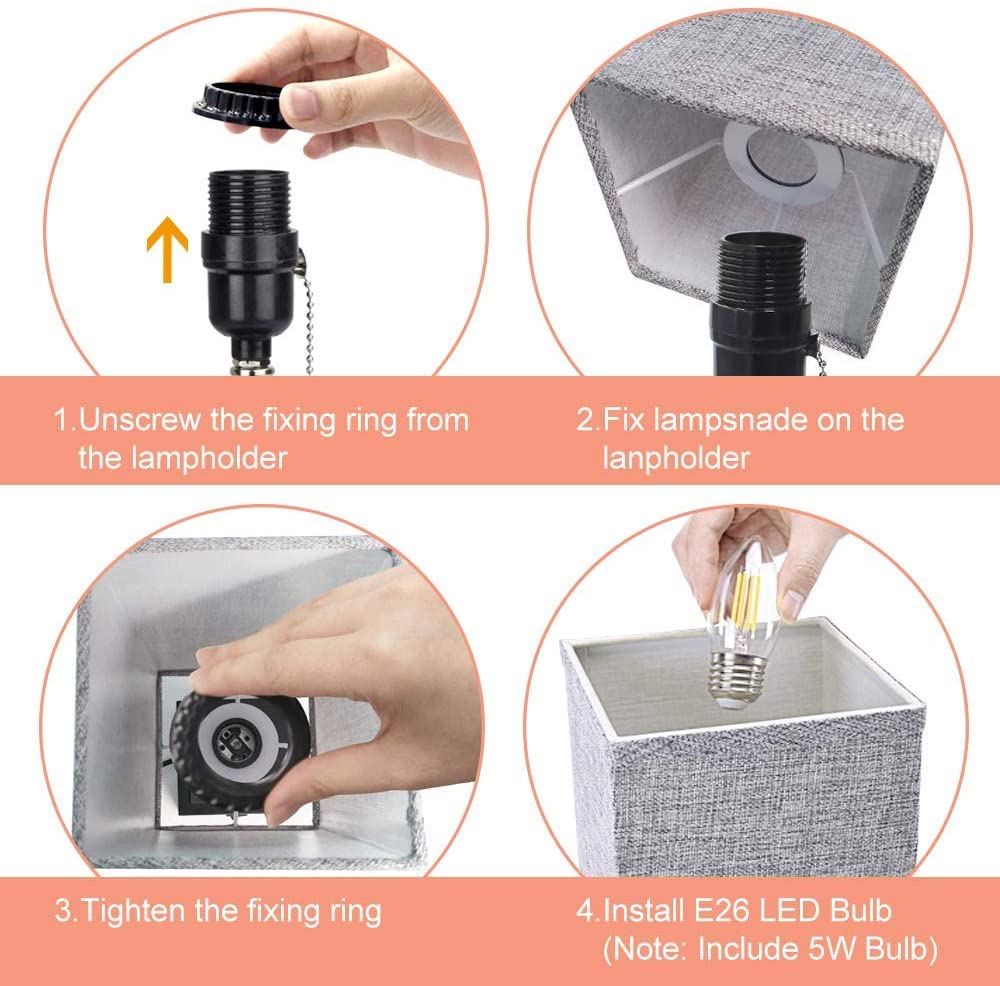 1.Unscrew the fixing ring from the lampholder

2.Fix lampsnade on the lanpholder

3.Tighten the fixing ring

4.Install E26 LED Bulb (Note: Include 5W Bulb)