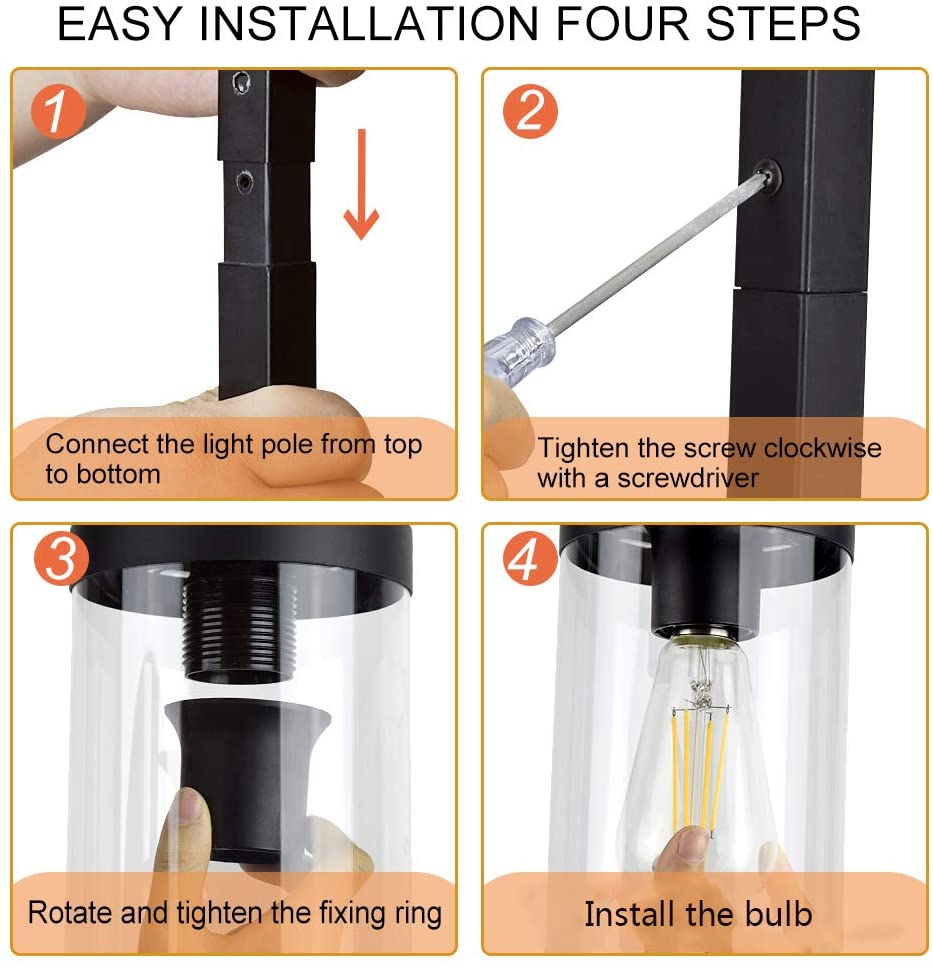 EASY INSTALLATION FOUR STEPS

1

Connect the light pole from top to bottom

2

Tighten the screw clockwise with a screwdriver

3

Rotate and tighten the fixing ring

4

Install the bulb