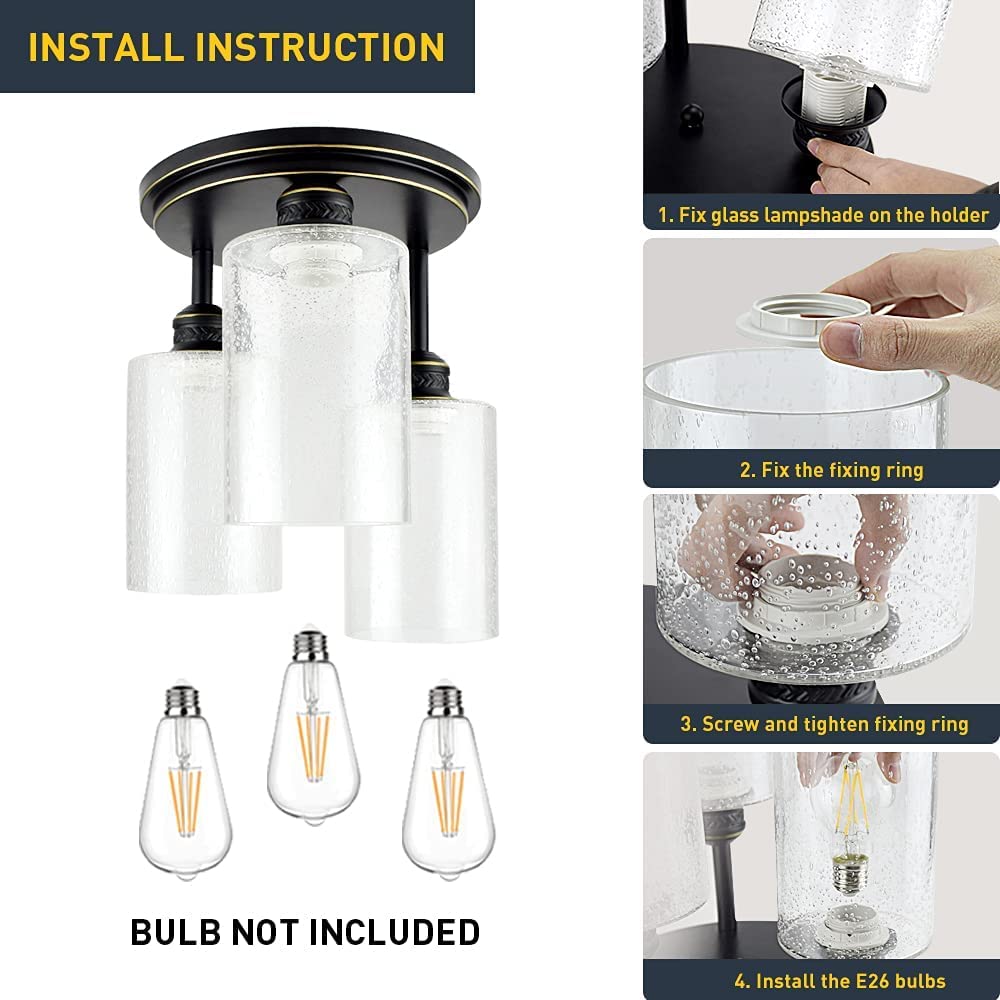 INSTALL INSTRUCTION

BULB NOT INCLUDED

1. Fix glass lampshade on the holder

2. Fix the fixing ring

3. Screw and tighten fixing ring

4. Install the E26 bulbs