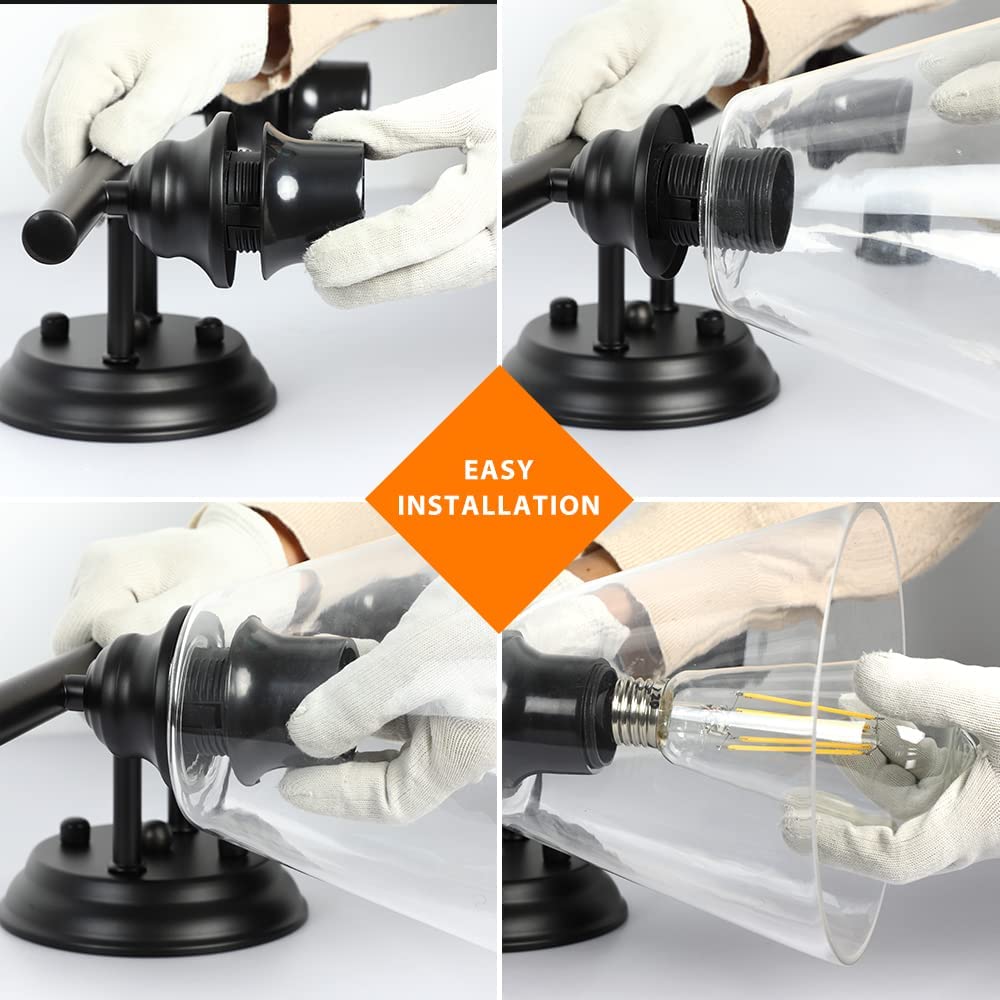 EASY
INSTALLATION