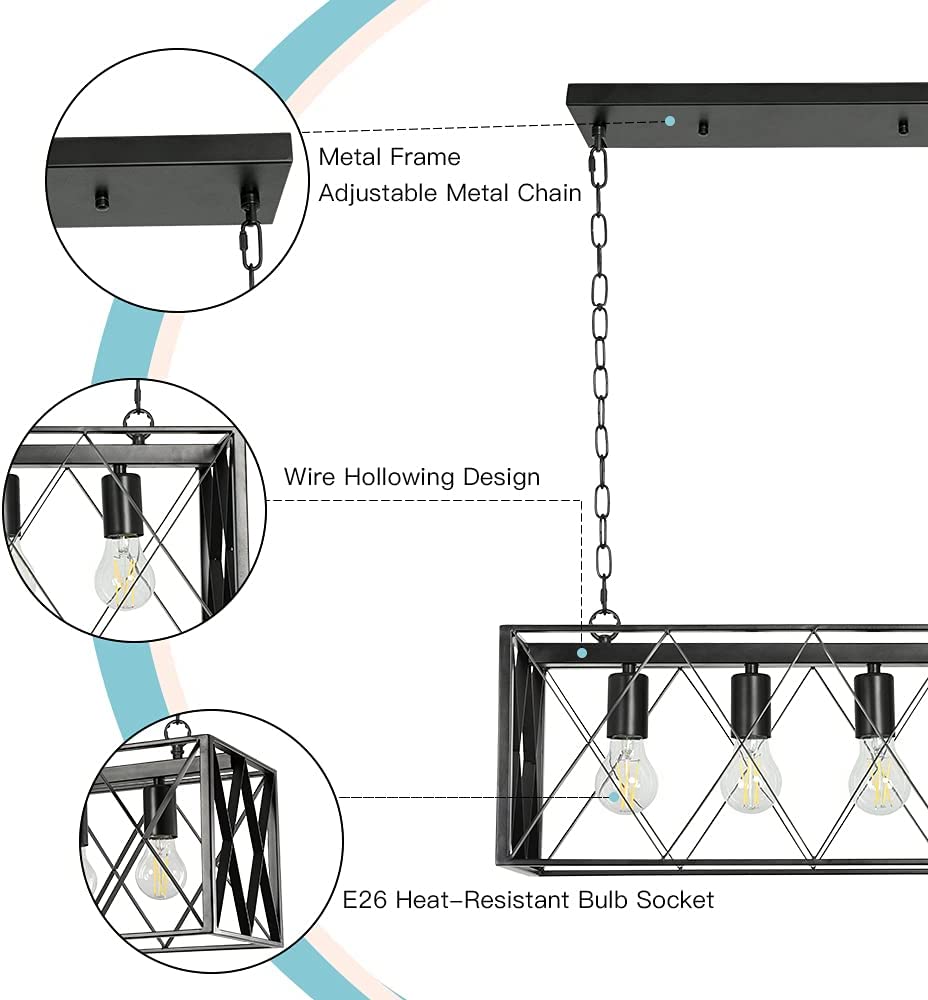 Metal Frame
Adjustable Metal Chain

Wire Hollowing Design

E26 Heat-Resistant Bulb Socket