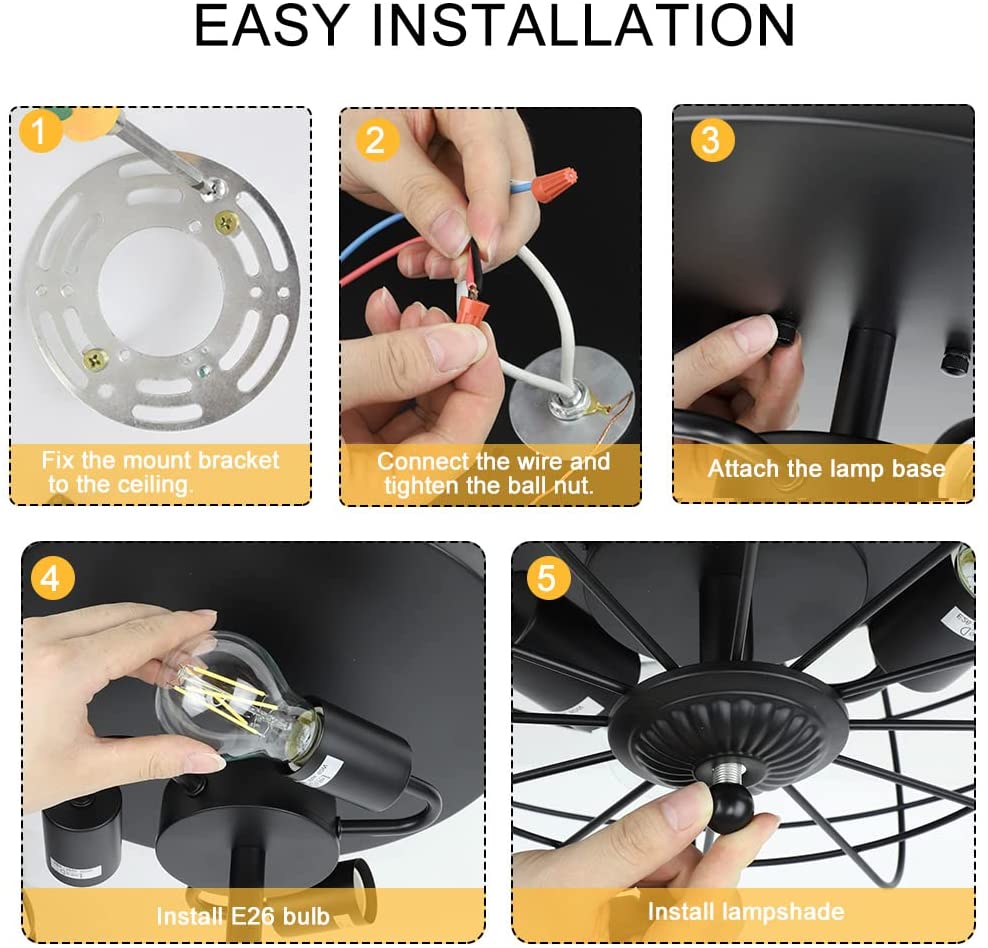 EASY INSTALLATION

1

Fix the mount bracket to the ceiling.

2

Connect the wire and tighten the ball nut.

3

Attach the lamp base

4

Install E26 bulb

5

Install lampshade