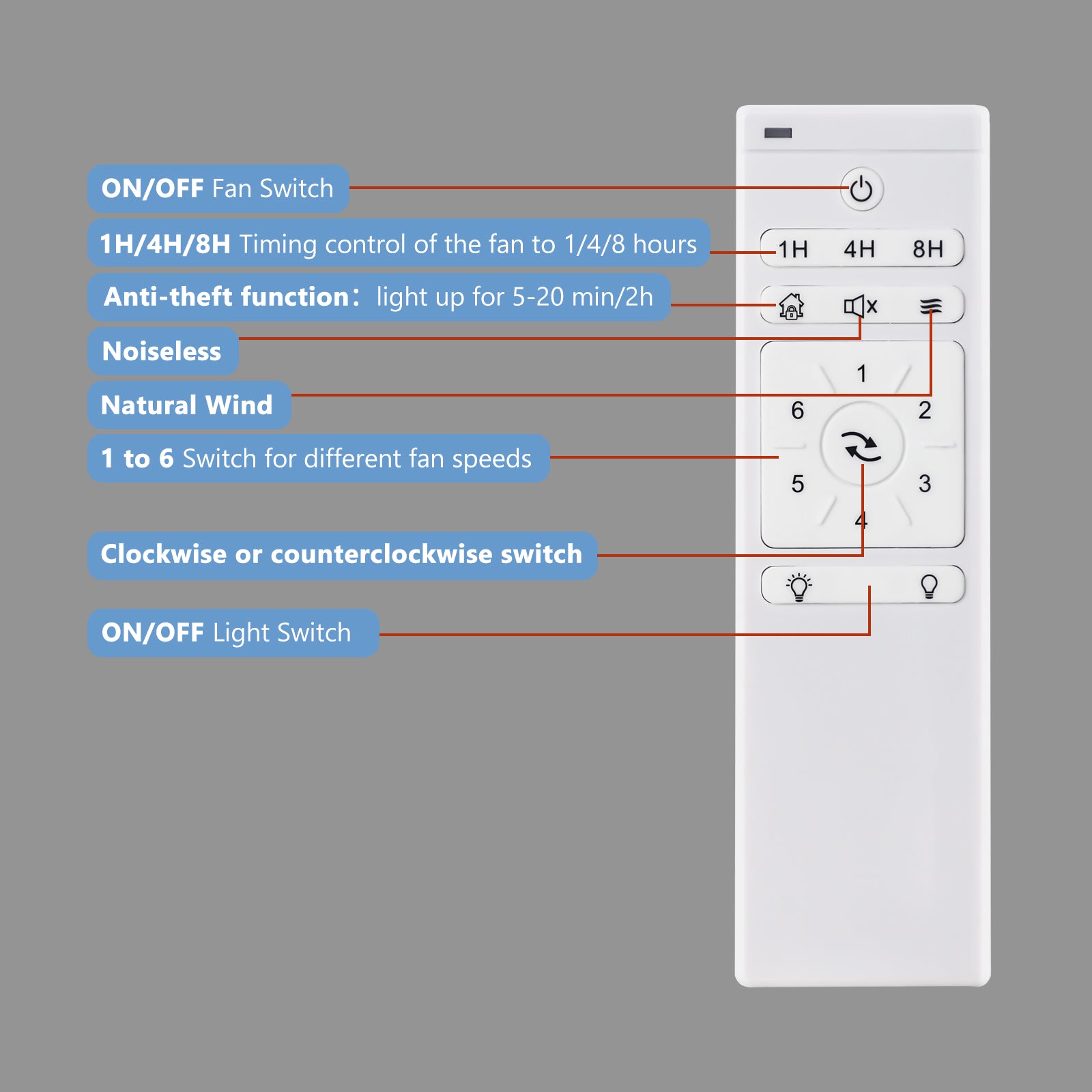 ON/OFF Fan Switch

1H/4H/8H Timing control of the fan to 1/4/8 hours

Anti-theft function： light up for 5-20 min/2h

Noiseless

Natural Wind

1 to 6 Switch for different fan speeds

Clockwise or counterclockwise switch

ON/OFF Light Switch

1H 4H 8H

1
6 2
5 3
4