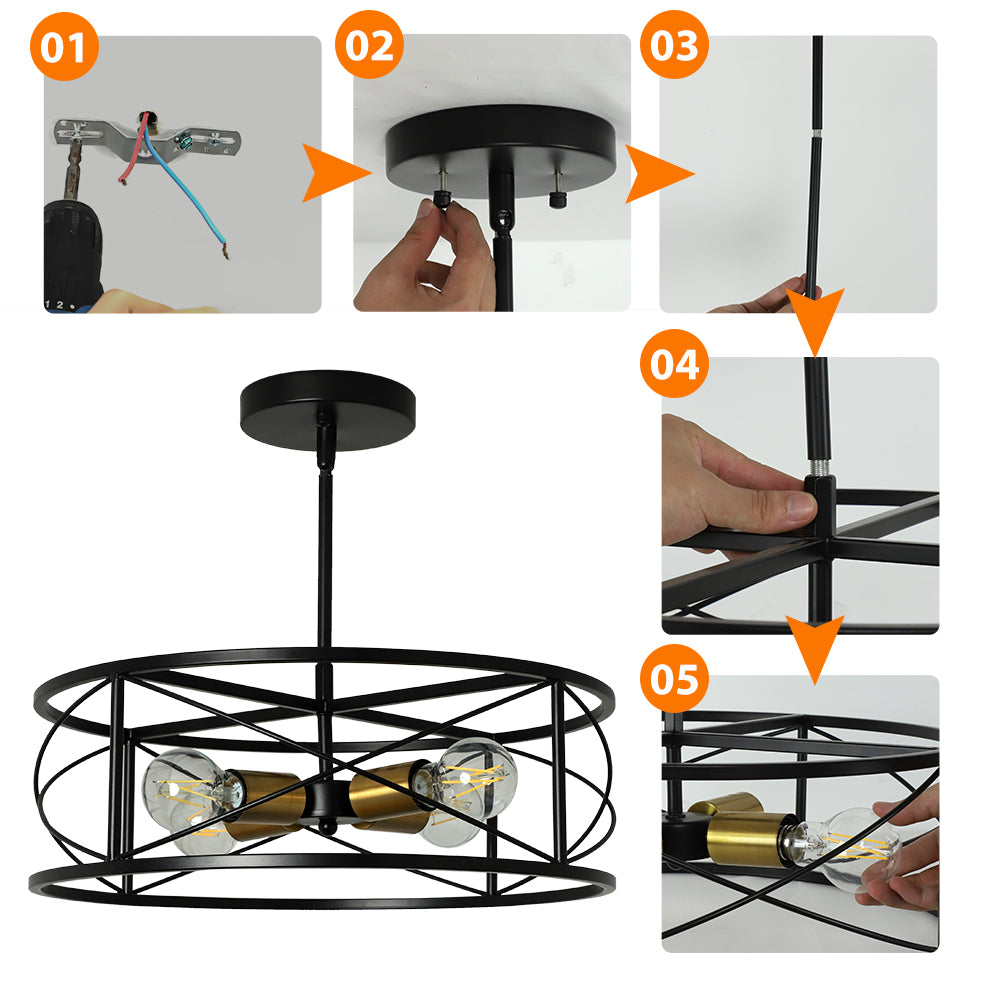 01
02
03
04
05