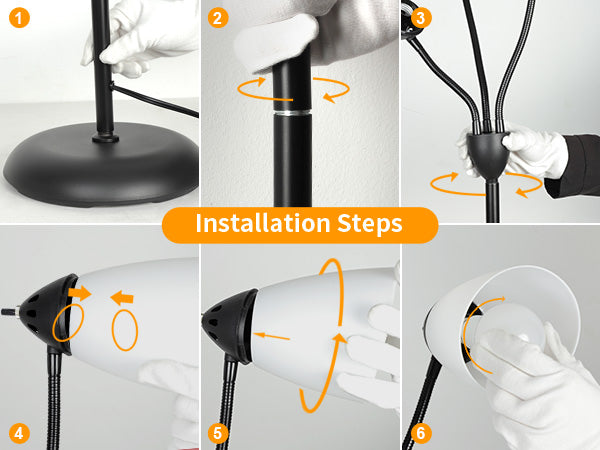 1
2
3
Installation Steps
4
5
6