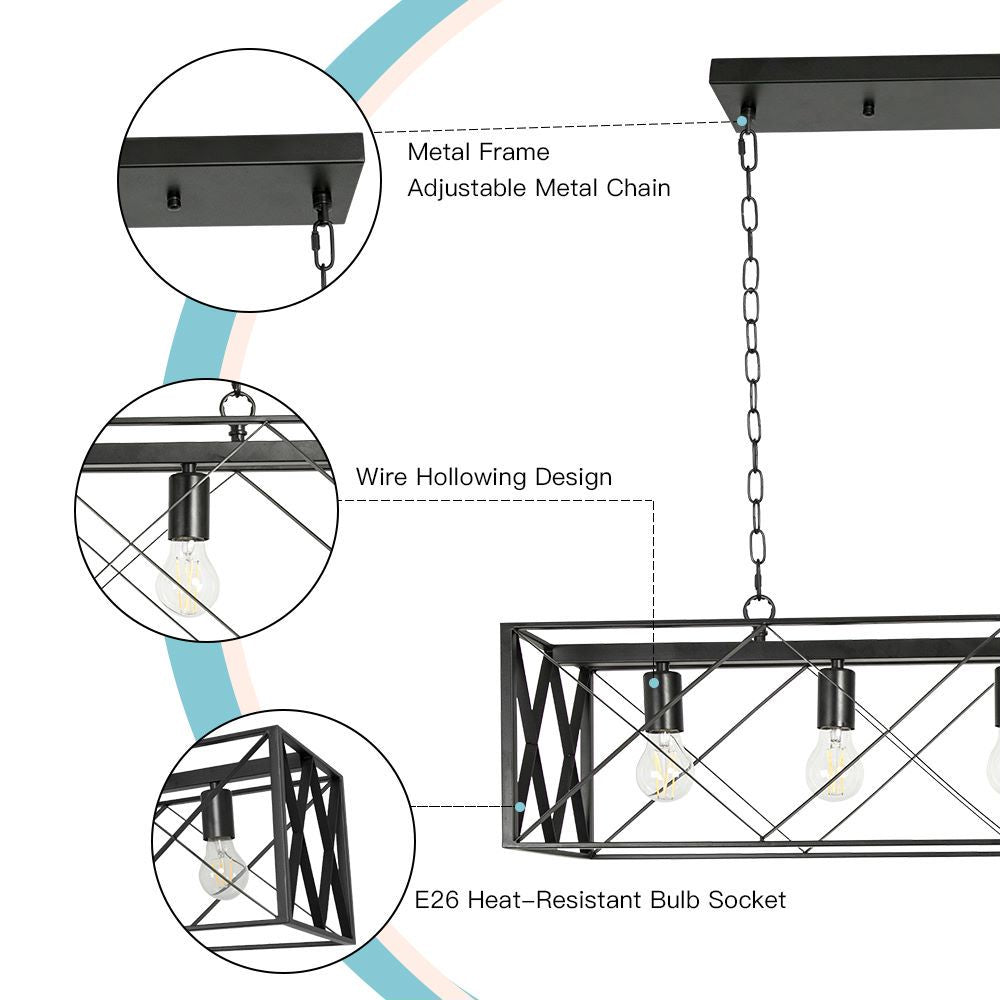 Metal Frame
Adjustable Metal Chain

Wire Hollowing Design

E26 Heat-Resistant Bulb Socket