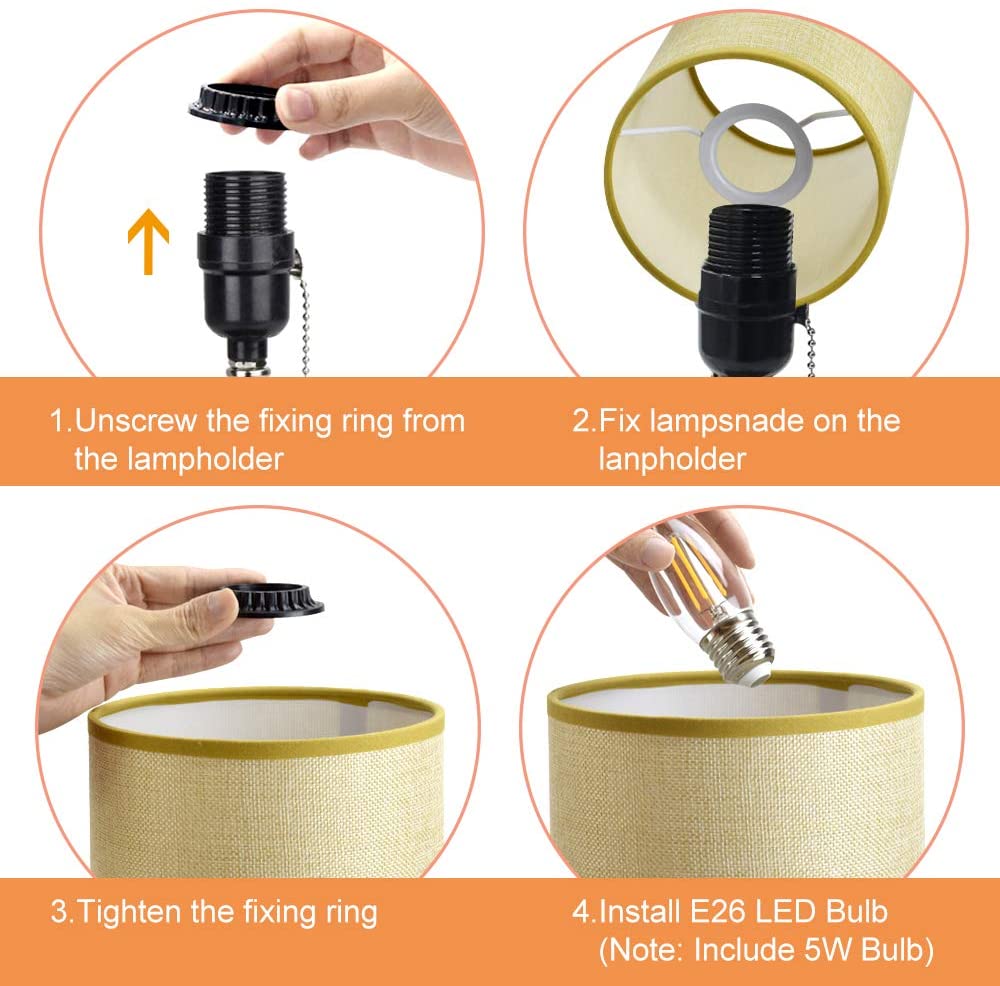 1.Unscrew the fixing ring from the lampholder

2.Fix lampsnade on the lanpholder

3.Tighten the fixing ring

4.Install E26 LED Bulb (Note: Include 5W Bulb)