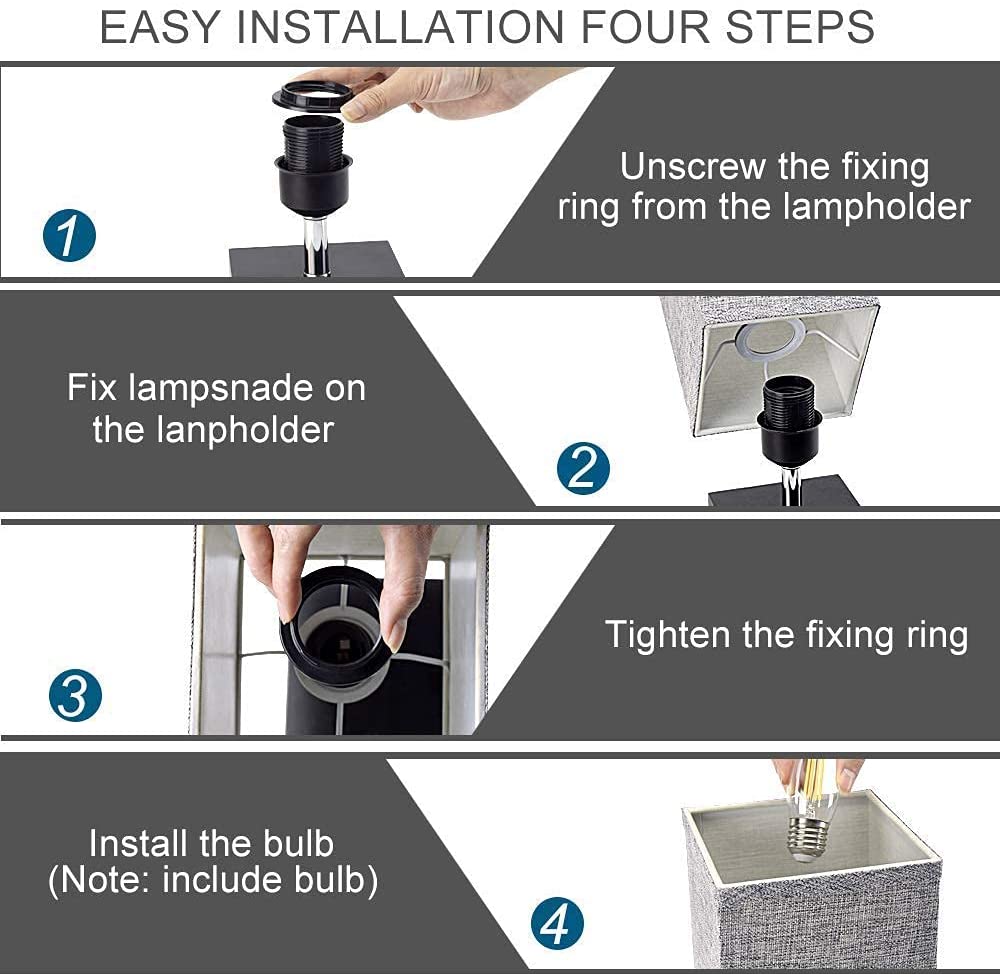 EASY INSTALLATION FOUR STEPS

1

Unscrew the fixing ring from the lampholder

Fix lampsnade on the lanpholder

2

3

Tighten the fixing ring

Install the bulb (Note: include bulb)

4