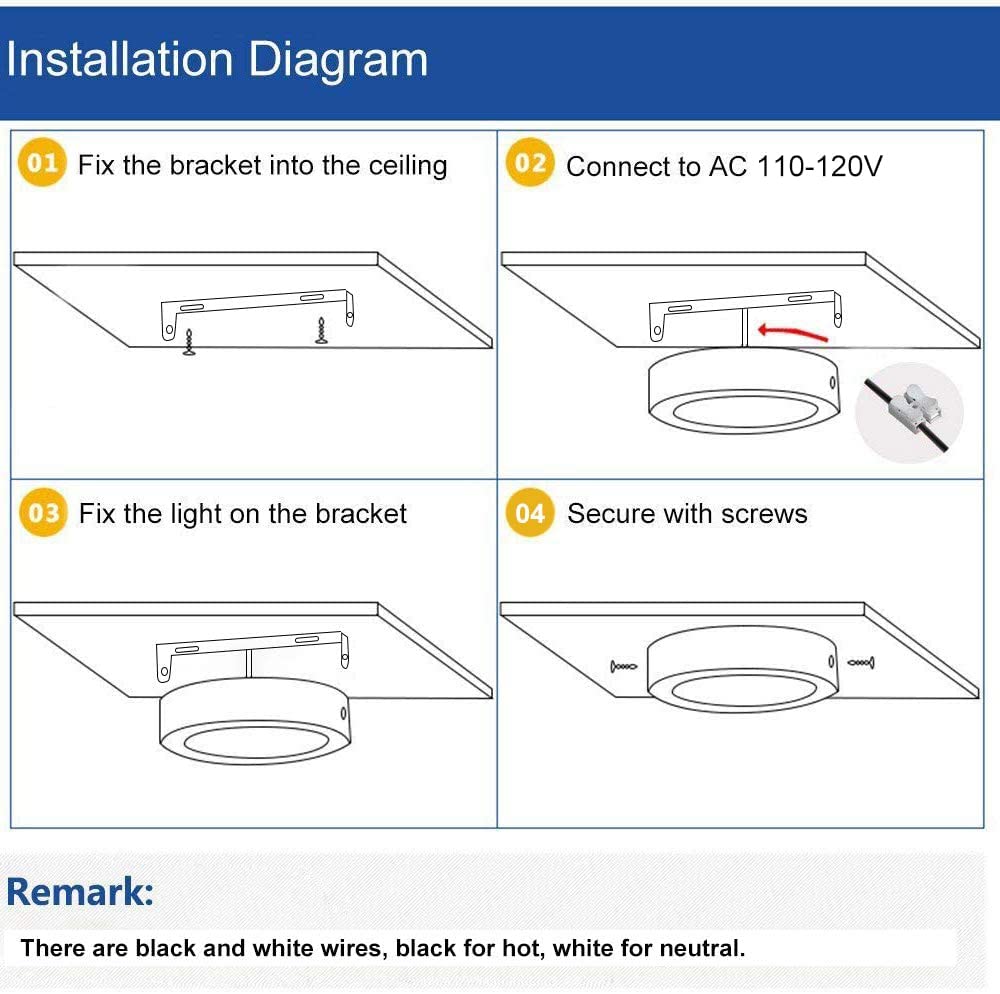 Installation Diagram

01 Fix the bracket into the ceiling

02 Connect to AC 110-120V

03 Fix the light on the bracket

04 Secure with screws

Remark:

There are black and white wires, black for hot, white for neutral.