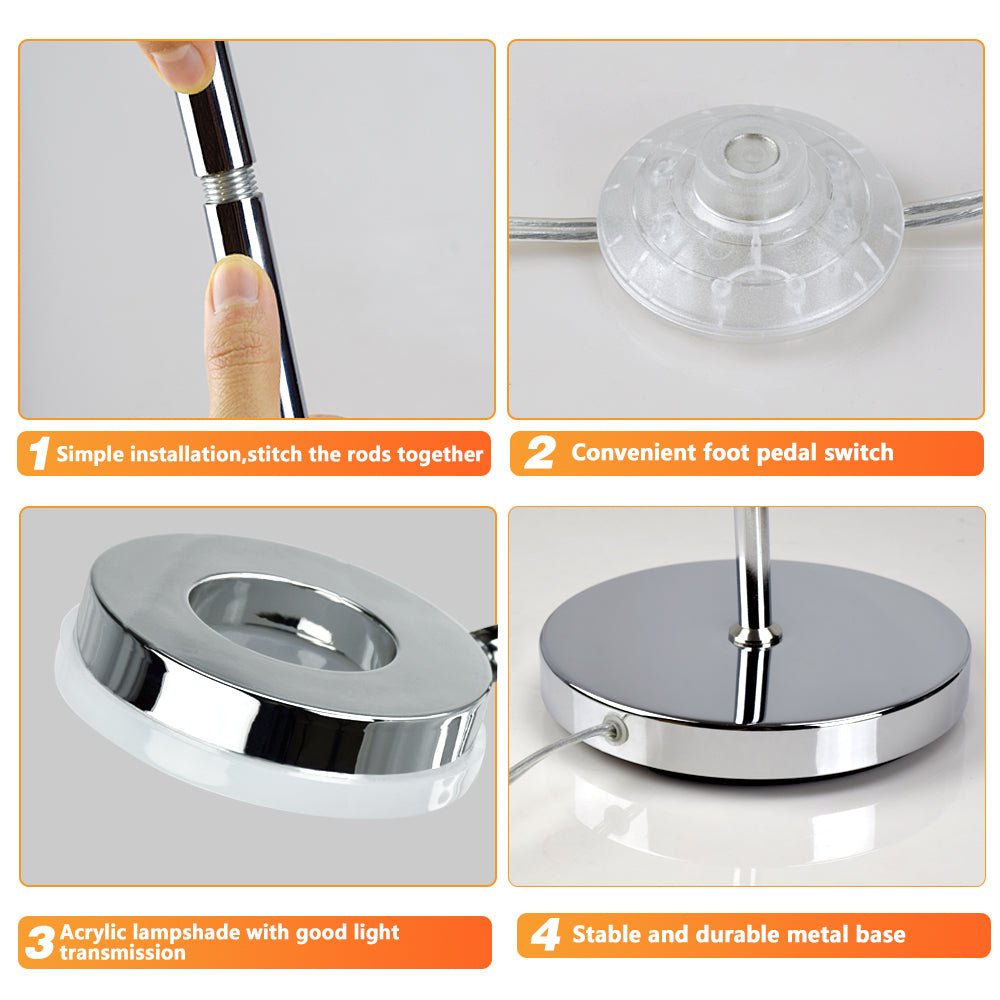 1 Simple installation,stitch the rods together

2 Convenient foot pedal switch

3 Acrylic lampshade with good light transmission

4 Stable and durable metal base