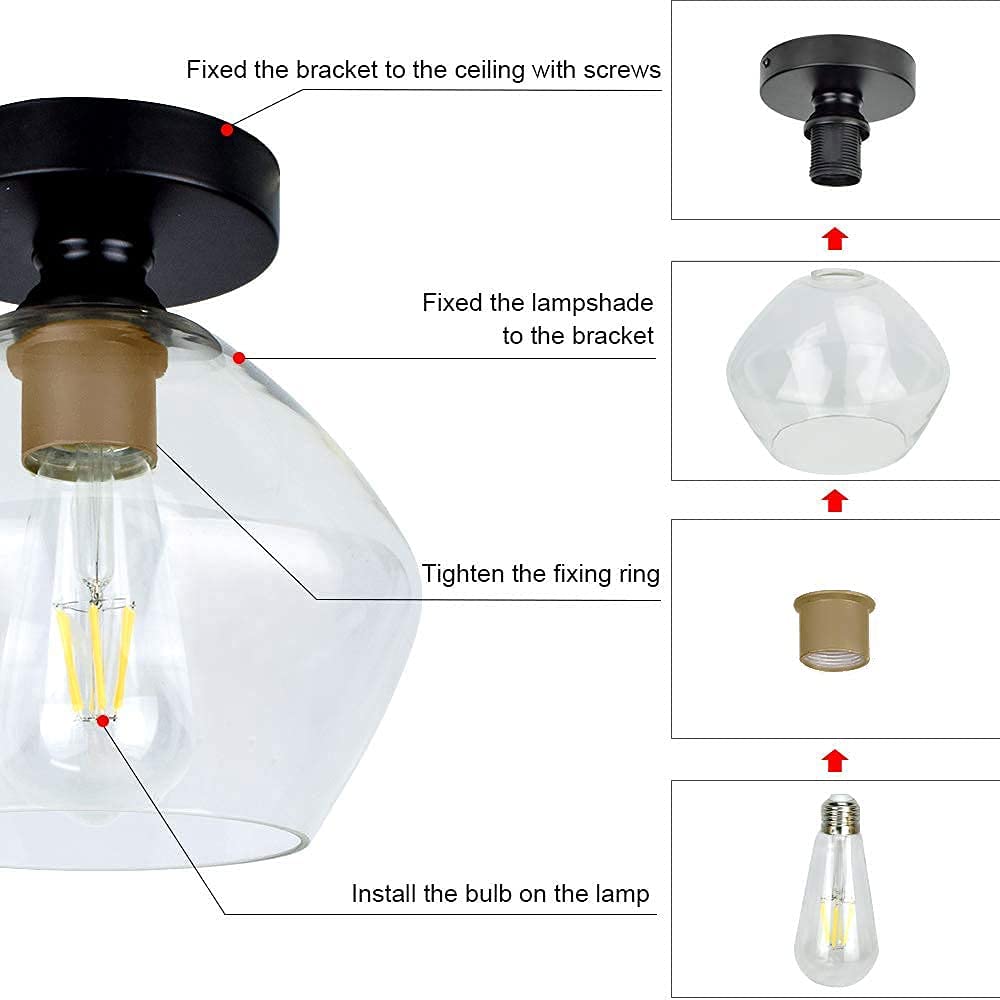 Fixed the bracket to the ceiling with screws

Fixed the lampshade to the bracket

Tighten the fixing ring

Install the bulb on the lamp