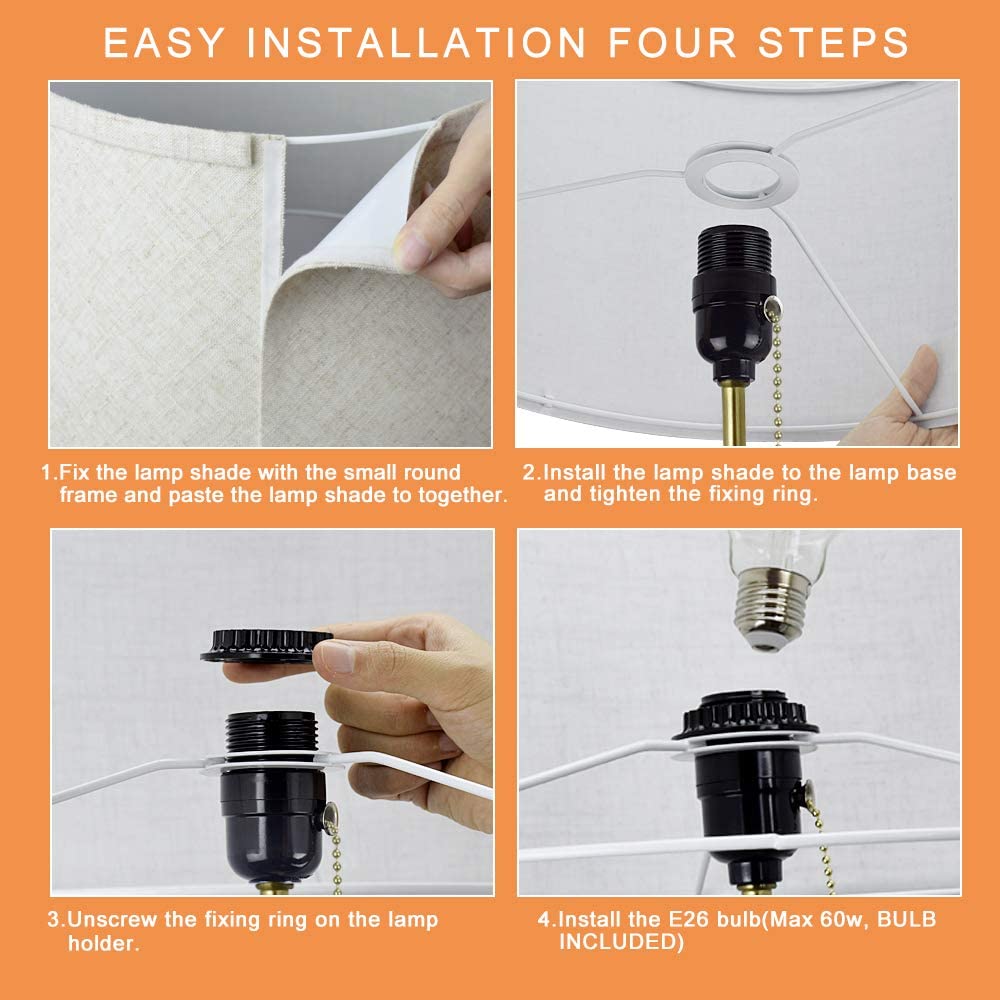 EASY INSTALLATION FOUR STEPS

1.Fix the lamp shade with the small round frame and paste the lamp shade to together.

2.Install the lamp shade to the lamp base and tighten the fixing ring.

3.Unscrew the fixing ring on the lamp holder.

4.Install the E26 bulb(Max 60w, BULB INCLUDED)