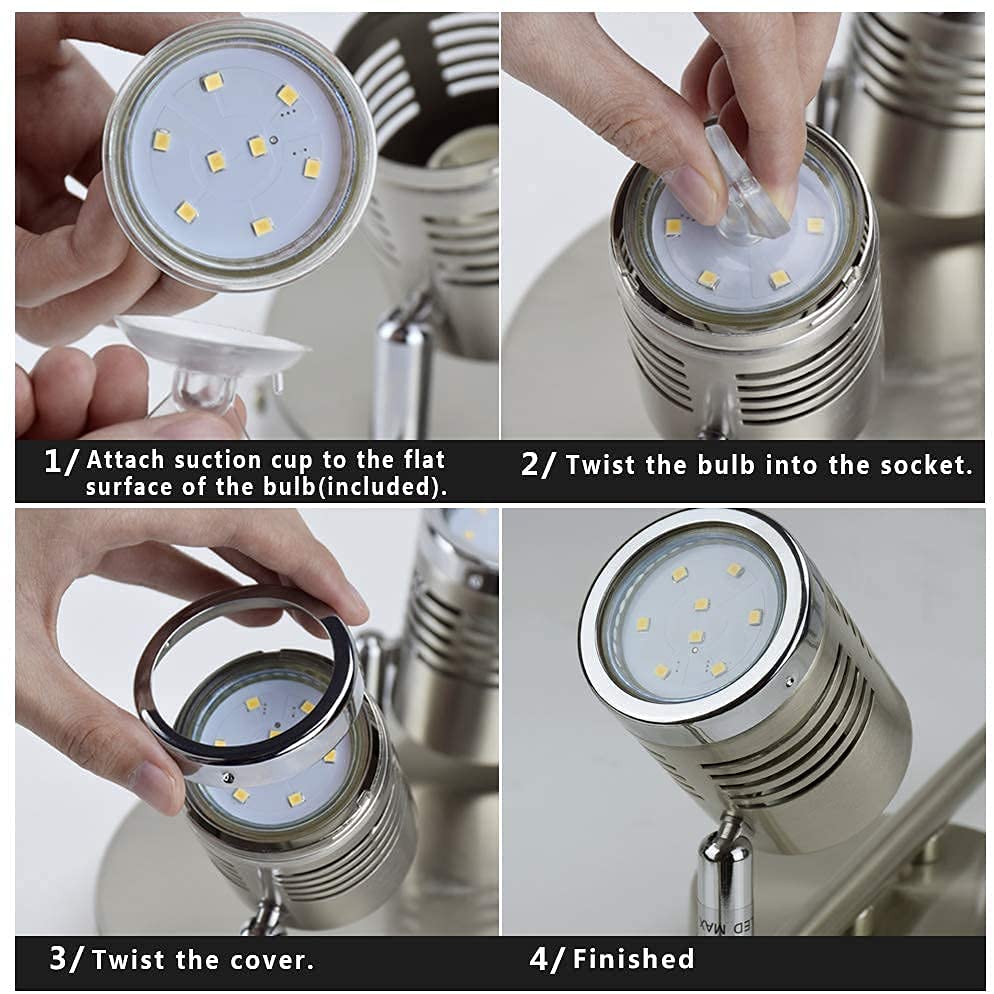 1/ Attach suction cup to the flat surface of the bulb(included).

2/ Twist the bulb into the socket.

3/ Twist the cover.

4/ Finished

ED MAX