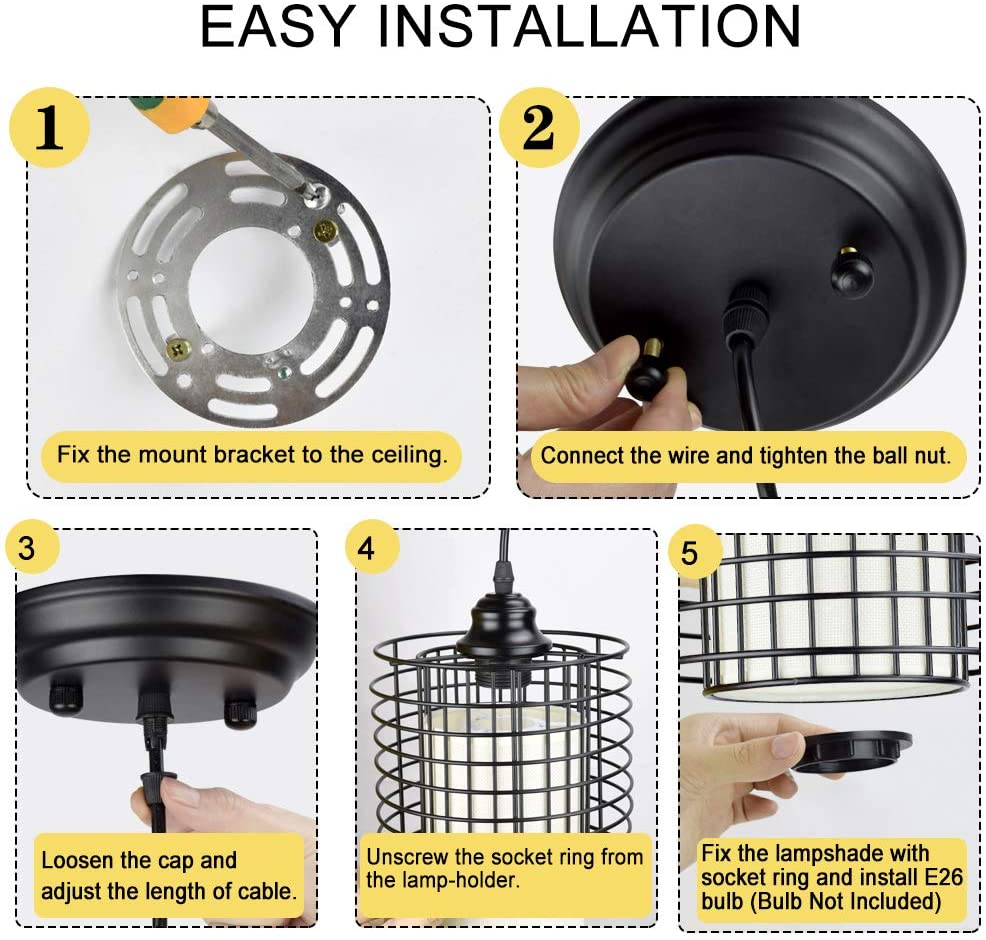 EASY INSTALLATION

1

Fix the mount bracket to the ceiling.

2

Connect the wire and tighten the ball nut.

3

Loosen the cap and adjust the length of cable.

4

Unscrew the socket ring from the lamp-holder.

5

Fix the lampshade with socket ring and install E26 bulb (Bulb Not Included)