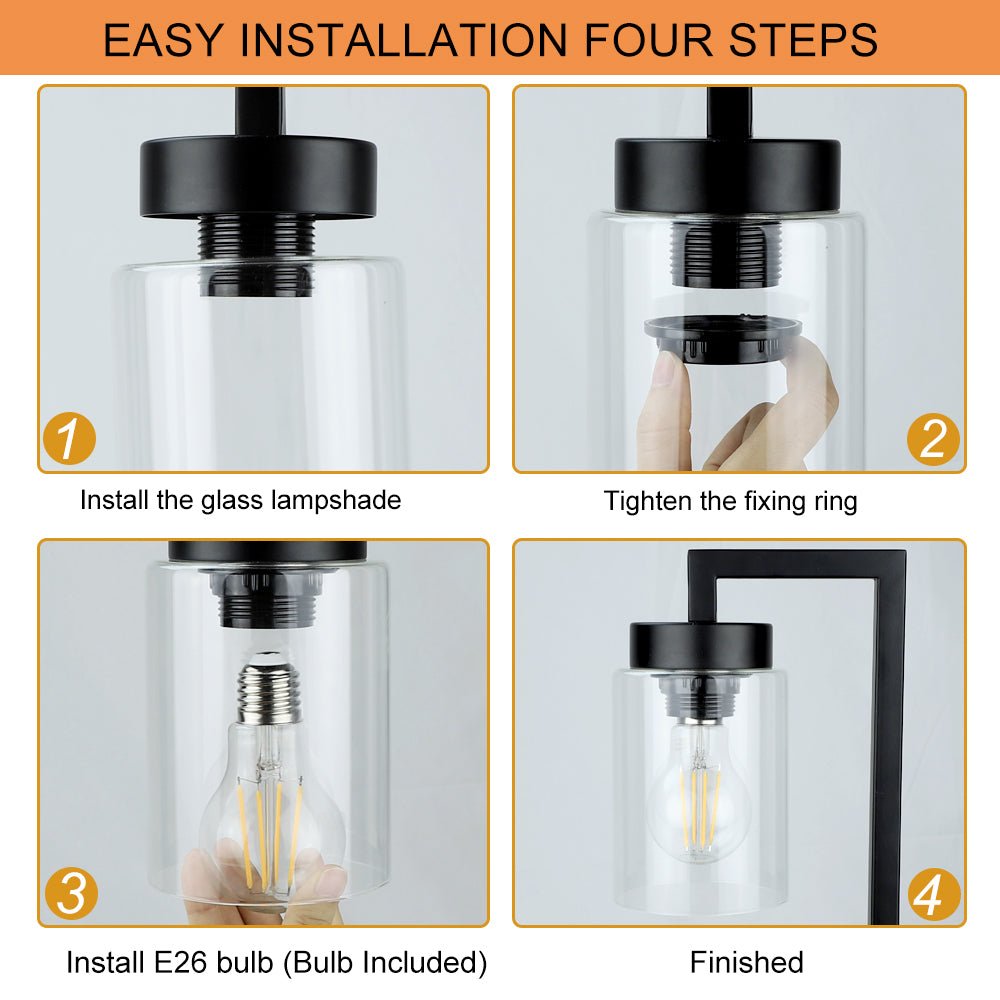 EASY INSTALLATION FOUR STEPS

1

Install the glass lampshade

2

Tighten the fixing ring

3

Install E26 bulb (Bulb Included)

4

Finished