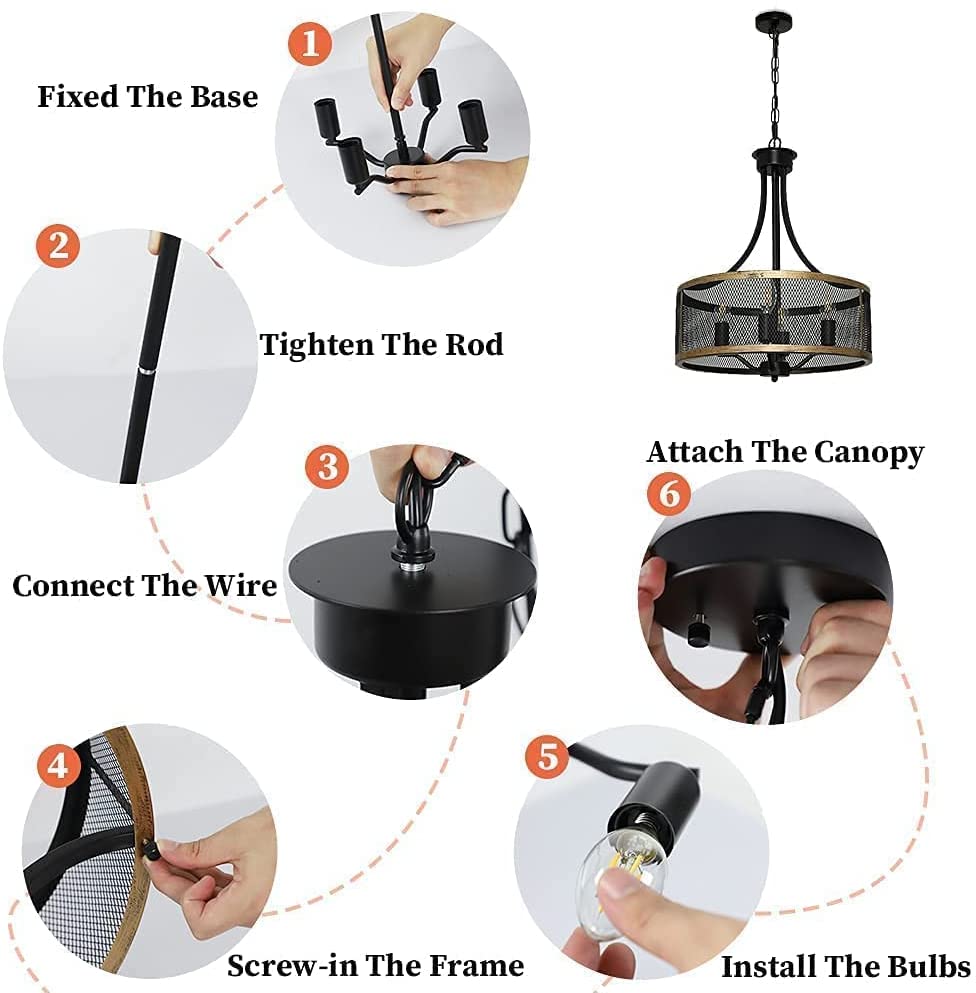 1
Fixed The Base

2
Tighten The Rod

3
Connect The Wire

4
Screw-in The Frame

5
Install The Bulbs

6
Attach The Canopy