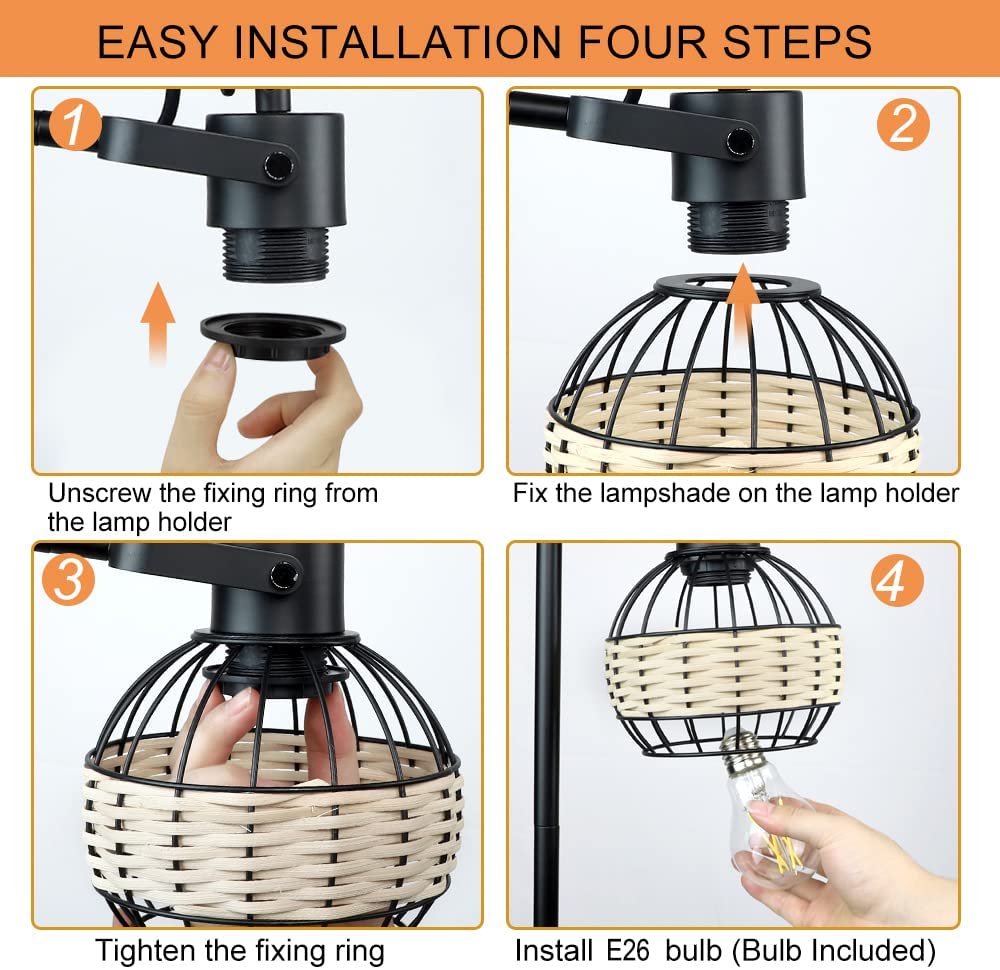 EASY INSTALLATION FOUR STEPS

1

Unscrew the fixing ring from the lamp holder

2

Fix the lampshade on the lamp holder

3

Tighten the fixing ring

4

Install E26 bulb (Bulb Included)