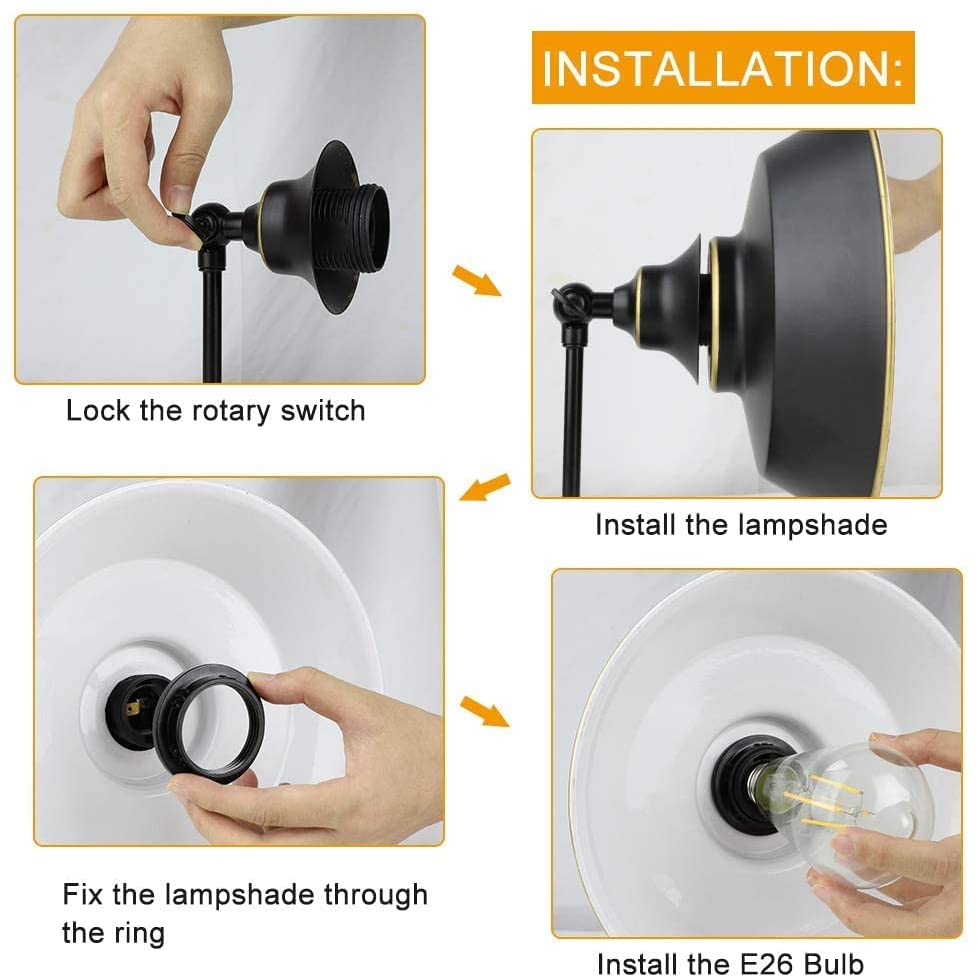 INSTALLATION:

Lock the rotary switch

Install the lampshade

Fix the lampshade through the ring

Install the E26 Bulb