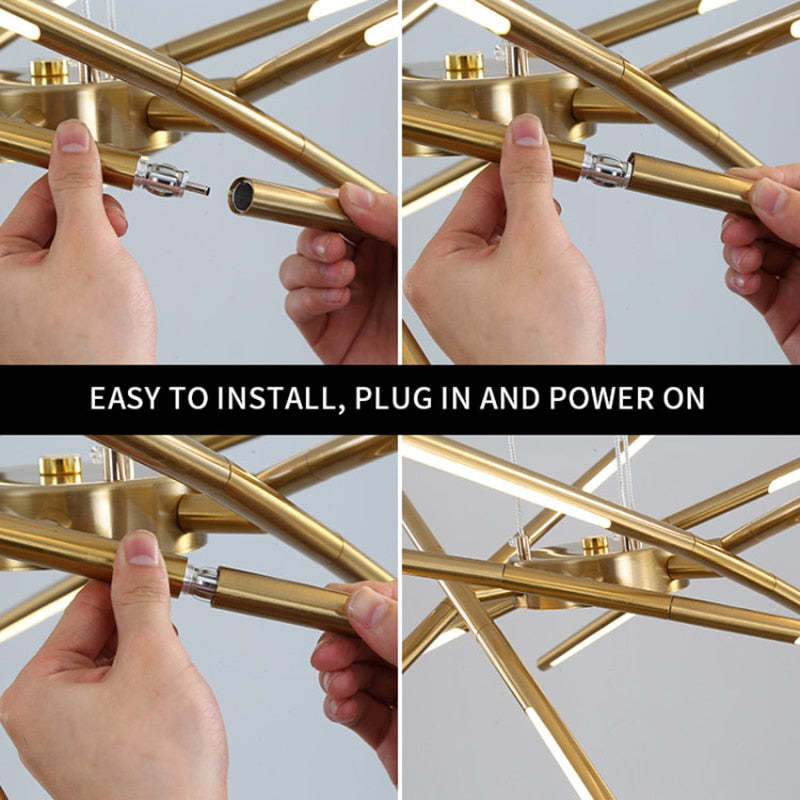 EASY TO INSTALL, PLUG IN AND POWER ON