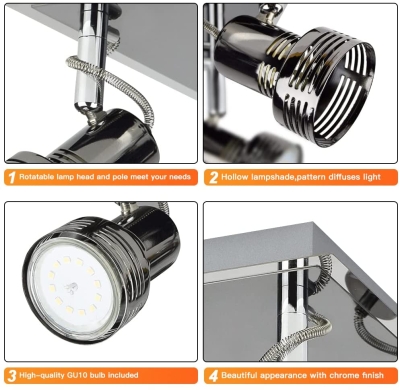 1 Rotatable lamp head and pole meet your needs

2 Hollow lampshade,pattern diffuses light

3 High-quality GU10 bulb included

4 Beautiful appearance with chrome finish